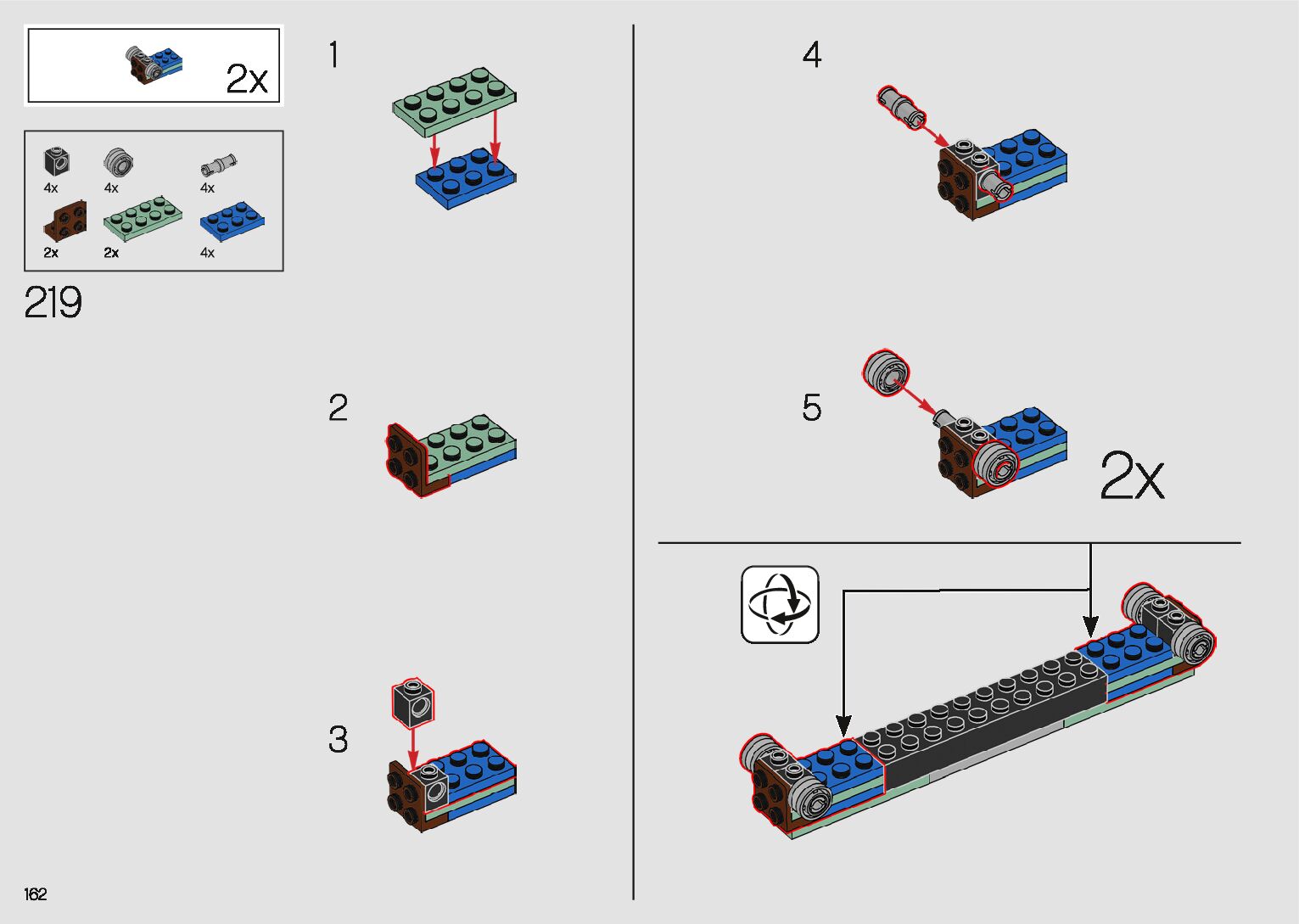 2x

4x 4x 4x
2x 2x 4x

219

1

2

3

4

5

2x

162