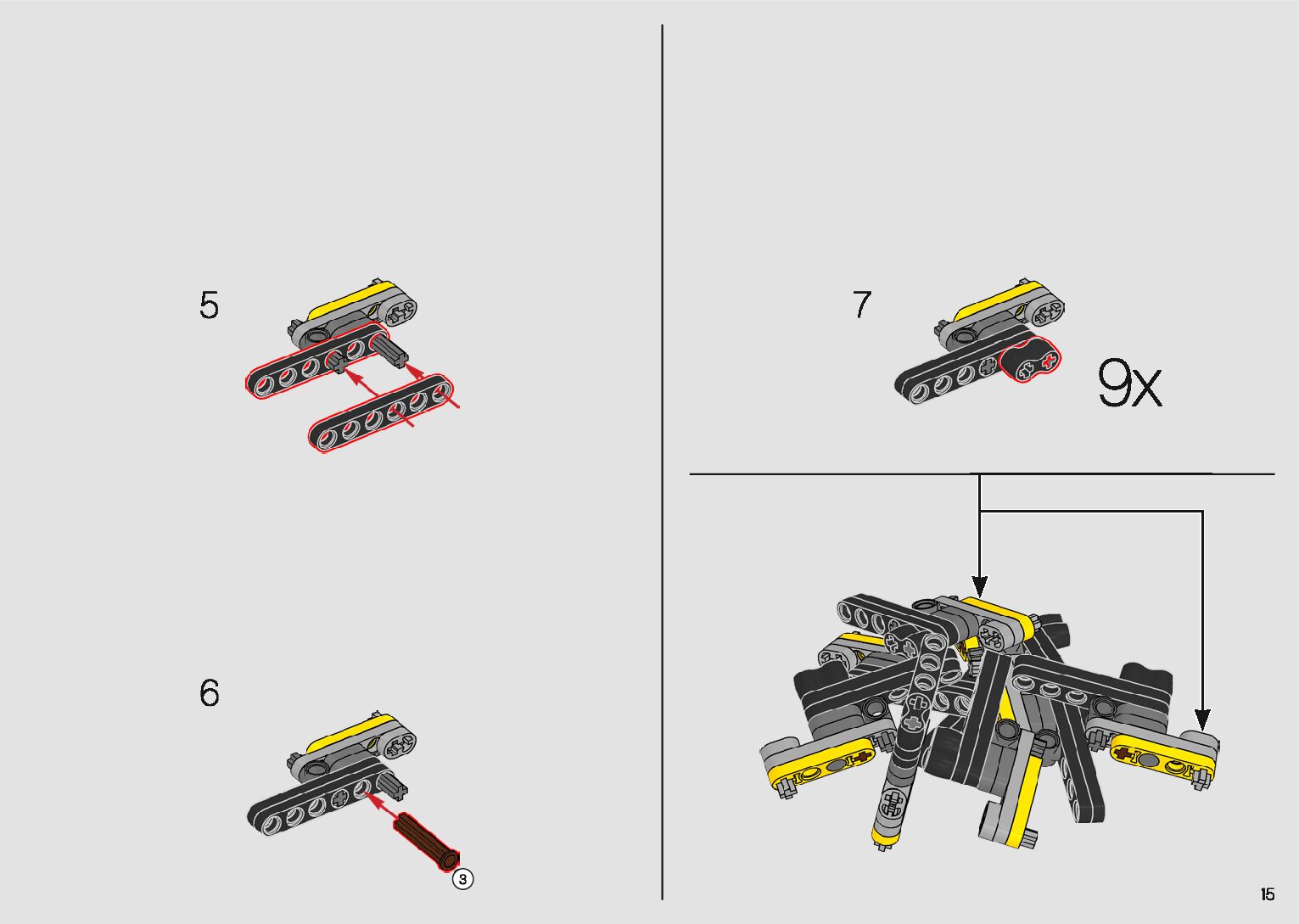 5

6

3

7

9x

15