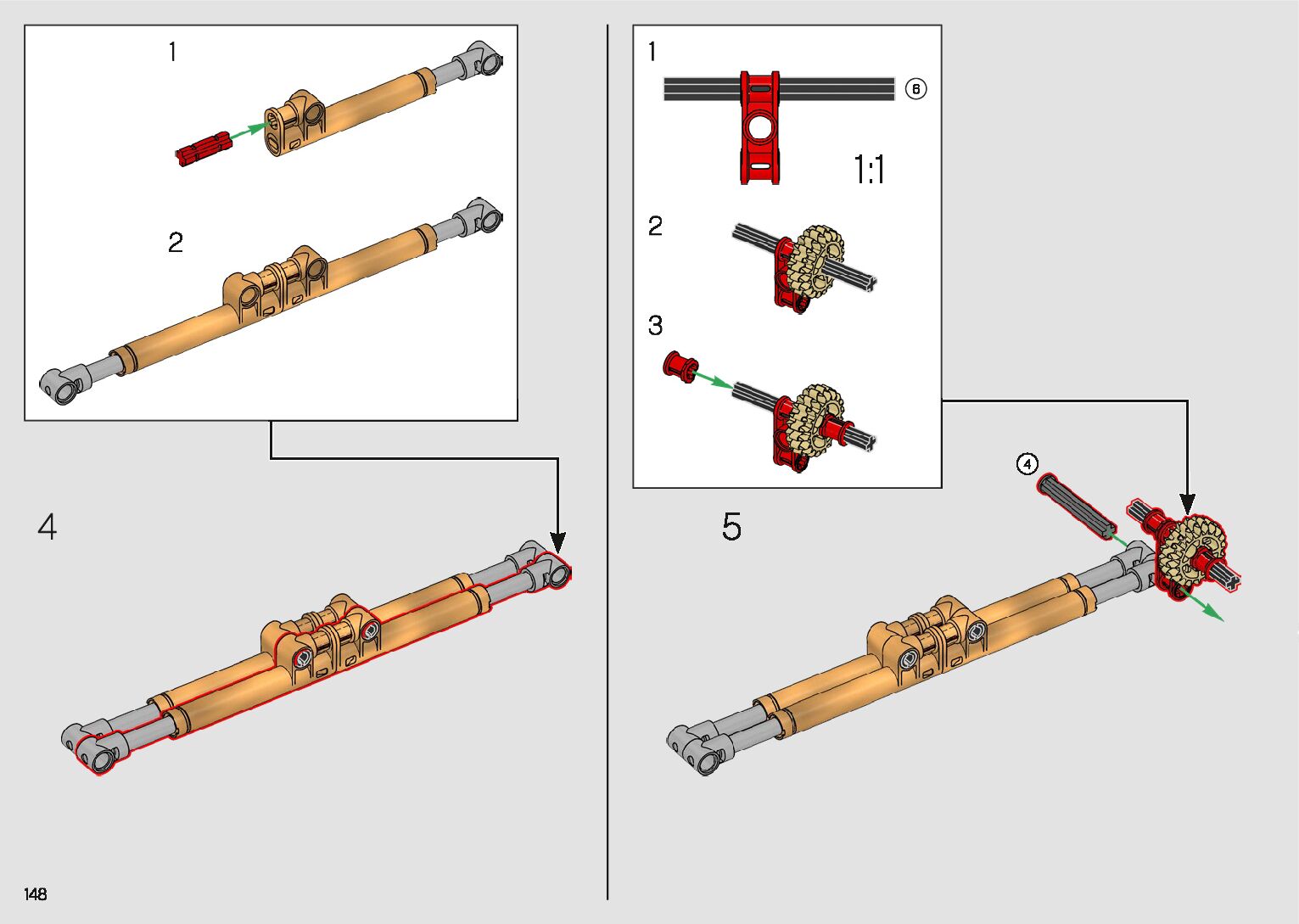 1

2

4

1

6

1:1

2

3

4

5

148