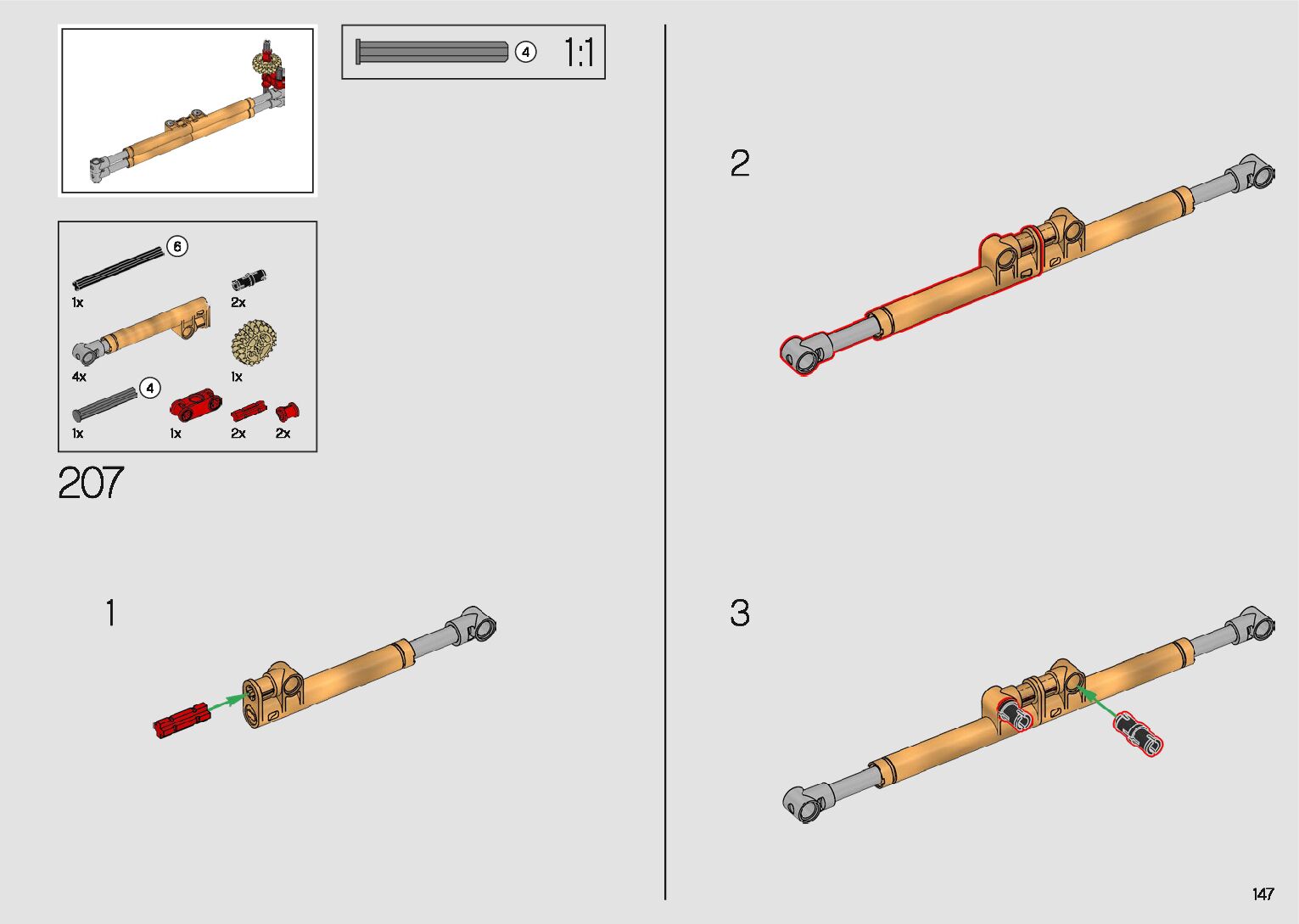 4 1:1

6
1x
2x
4x
1x
4
1x
1x
2x
2x

207

1

2

3

147