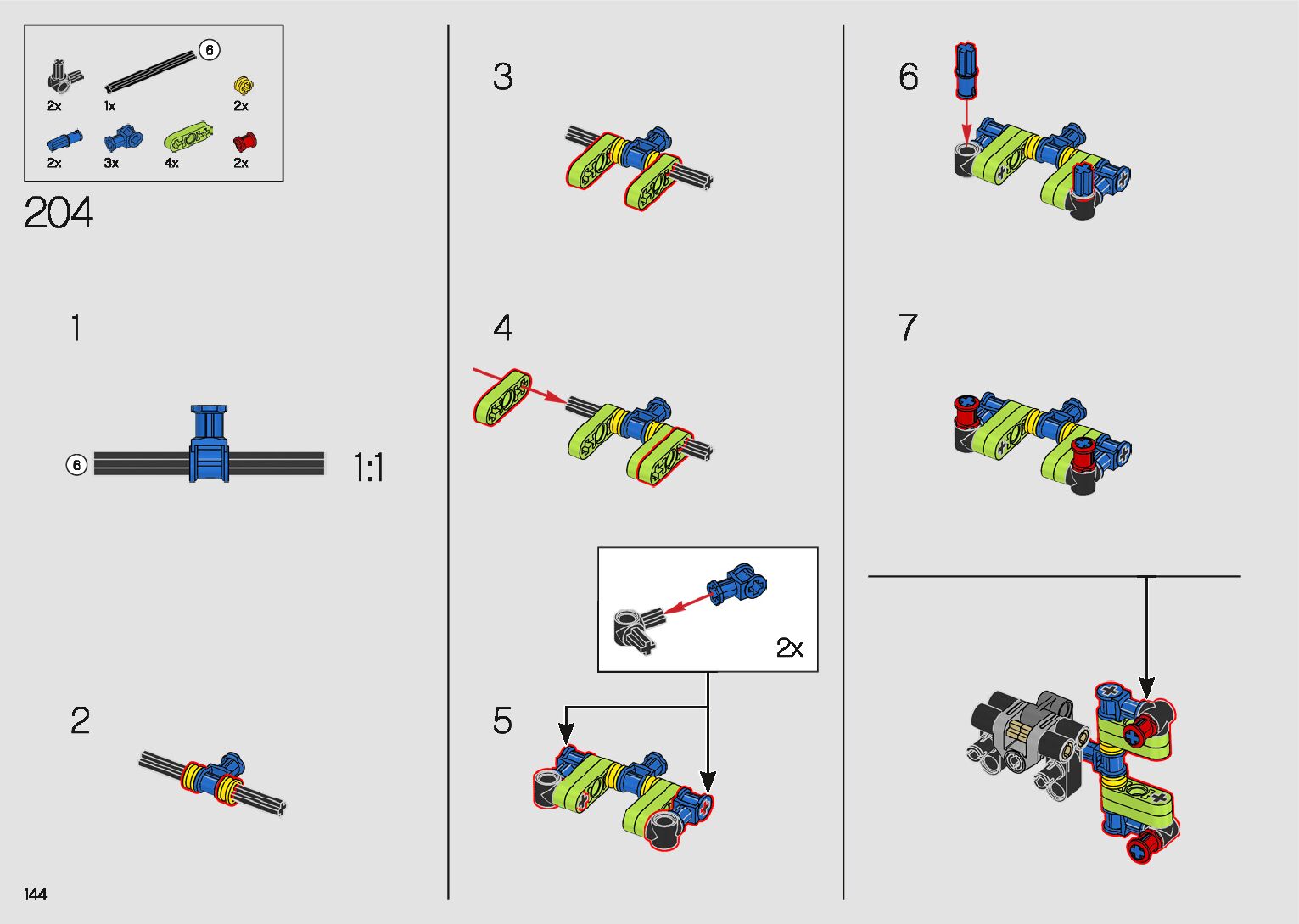 6
2x
1x
2x
2x
3x
4x
2x

204

1

6
1:1

2

3

4

2x

5

6

7

144