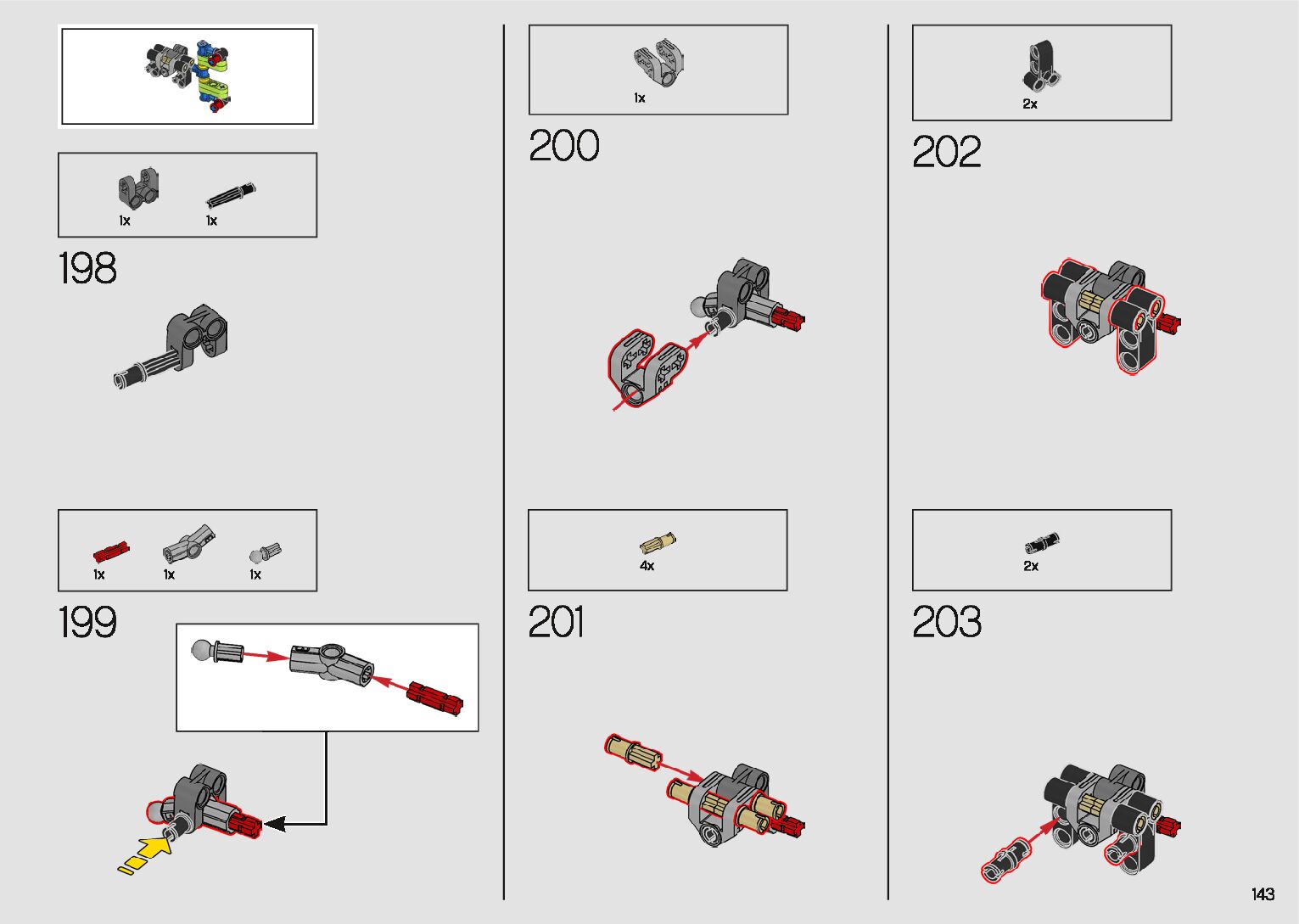 1x 1x

198

1x 1x 1x

199

1x

200

4x

201

2x

202

2x

203

143