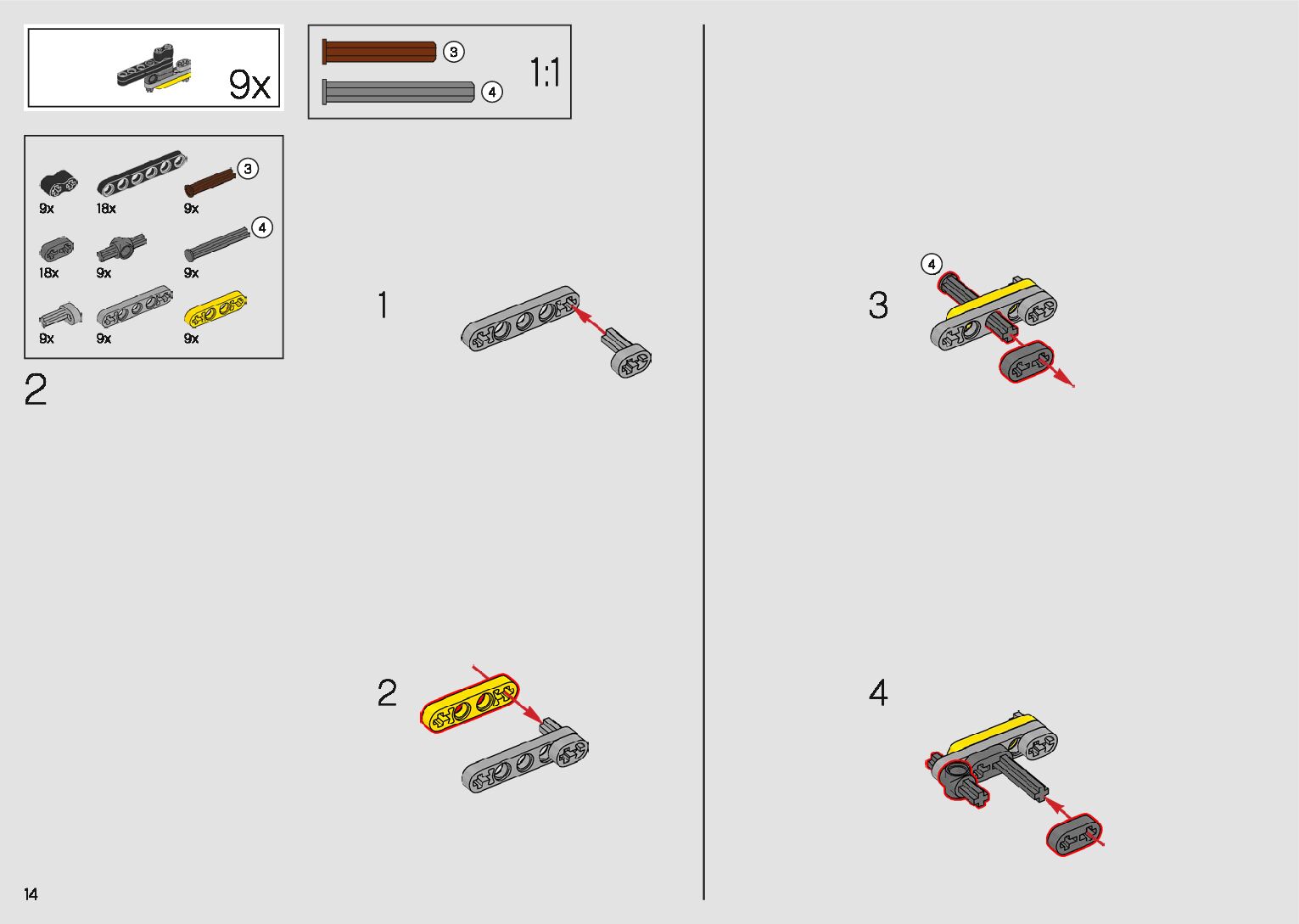 9x

3
4
1:1

3
9x
18x
9x
4
18x
9x
9x
9x
9x
9x

2

1

2

4
3

4

14