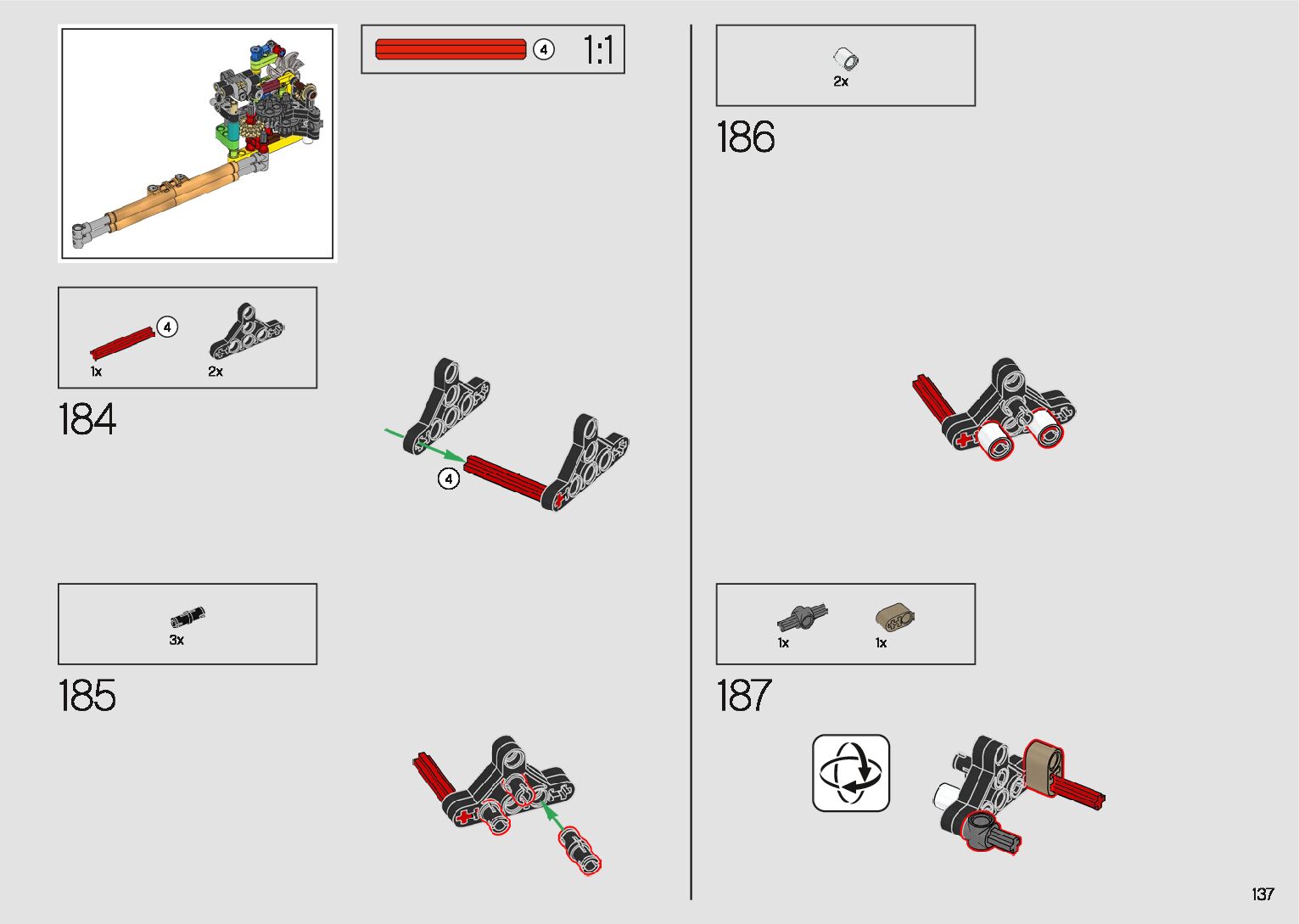 4 1:1

4
1x 2x

184

4

3x

185

2x

186

1x 1x

187

137