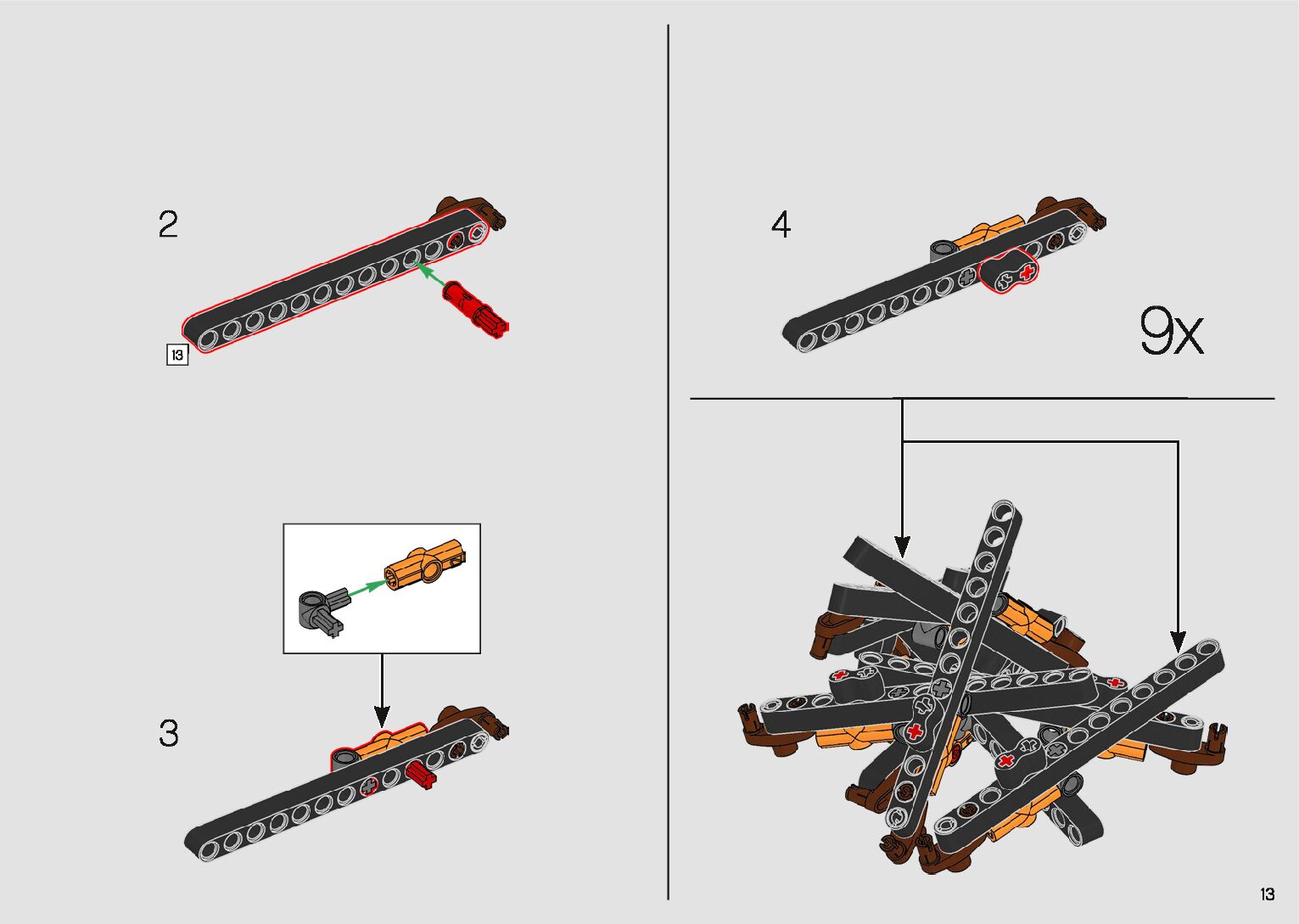 2

13

3

4

9x

13