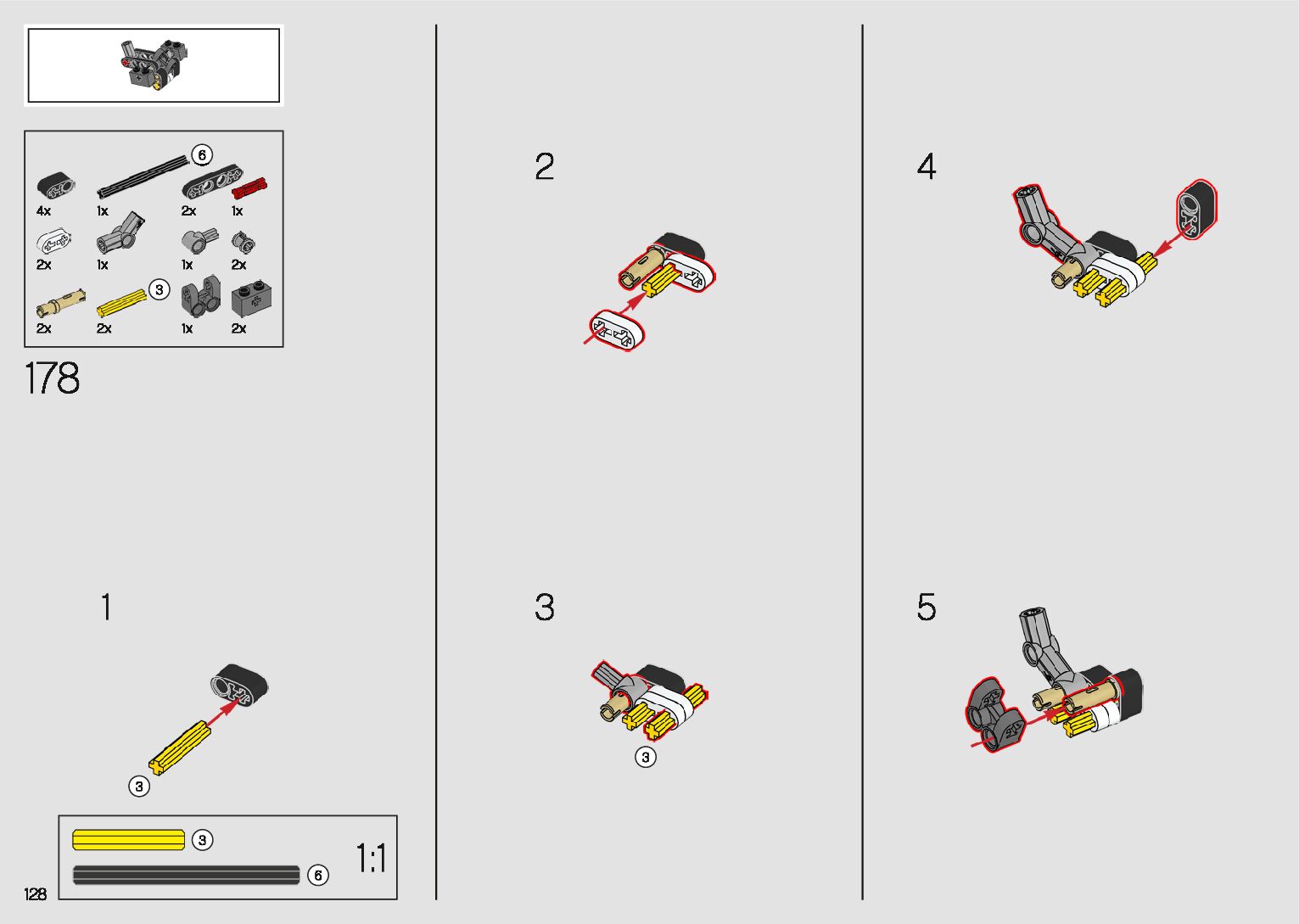 6
4x
1x
2x
1x
2x
1x
1x
2x
3
2x
2x
1x
2x

178

1

3

3
6
1:1

128

2

3

3

4

5