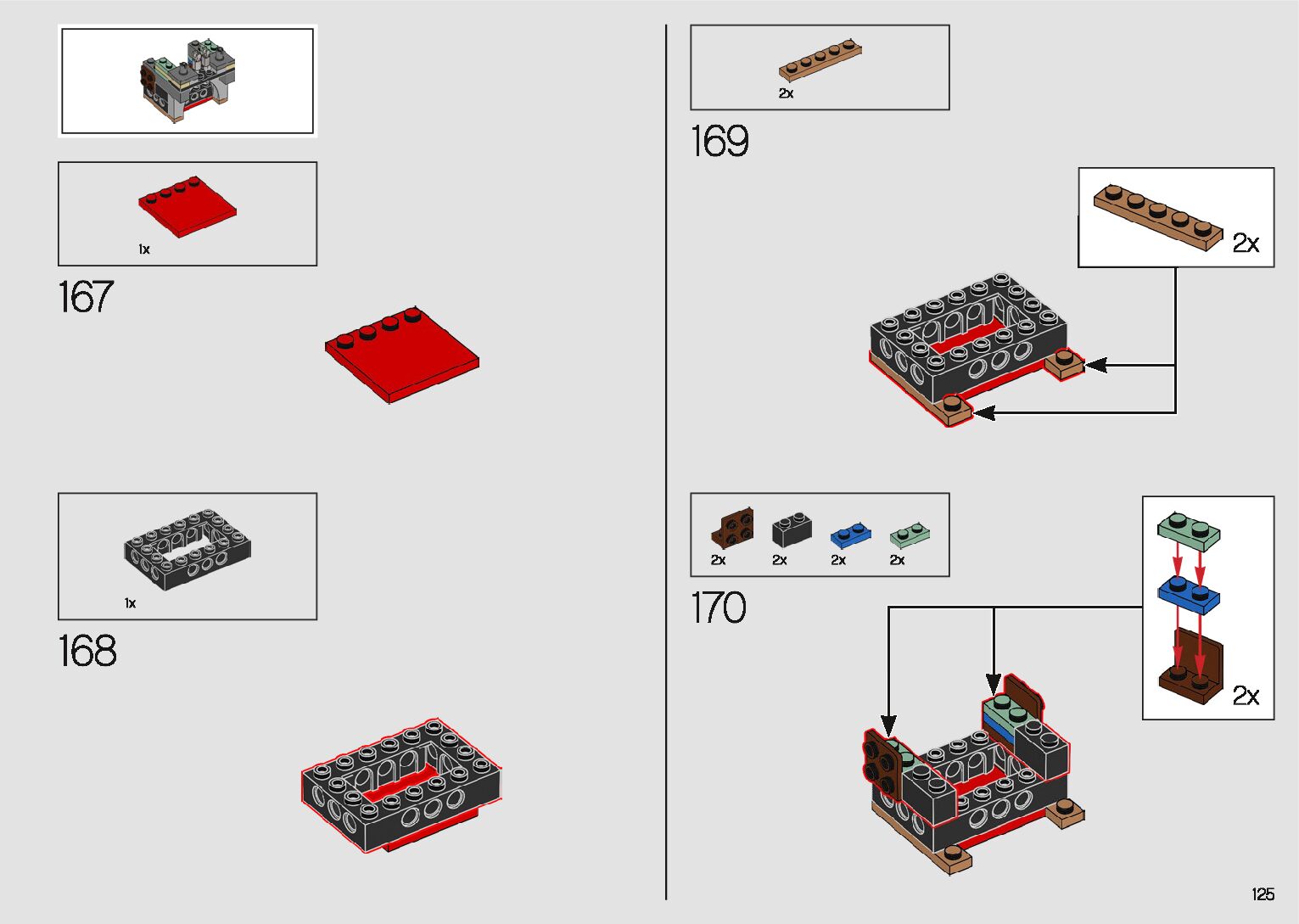 1x

167

1x

168

2x

169

2x

2x 2x 2x 2x

170

2x

125