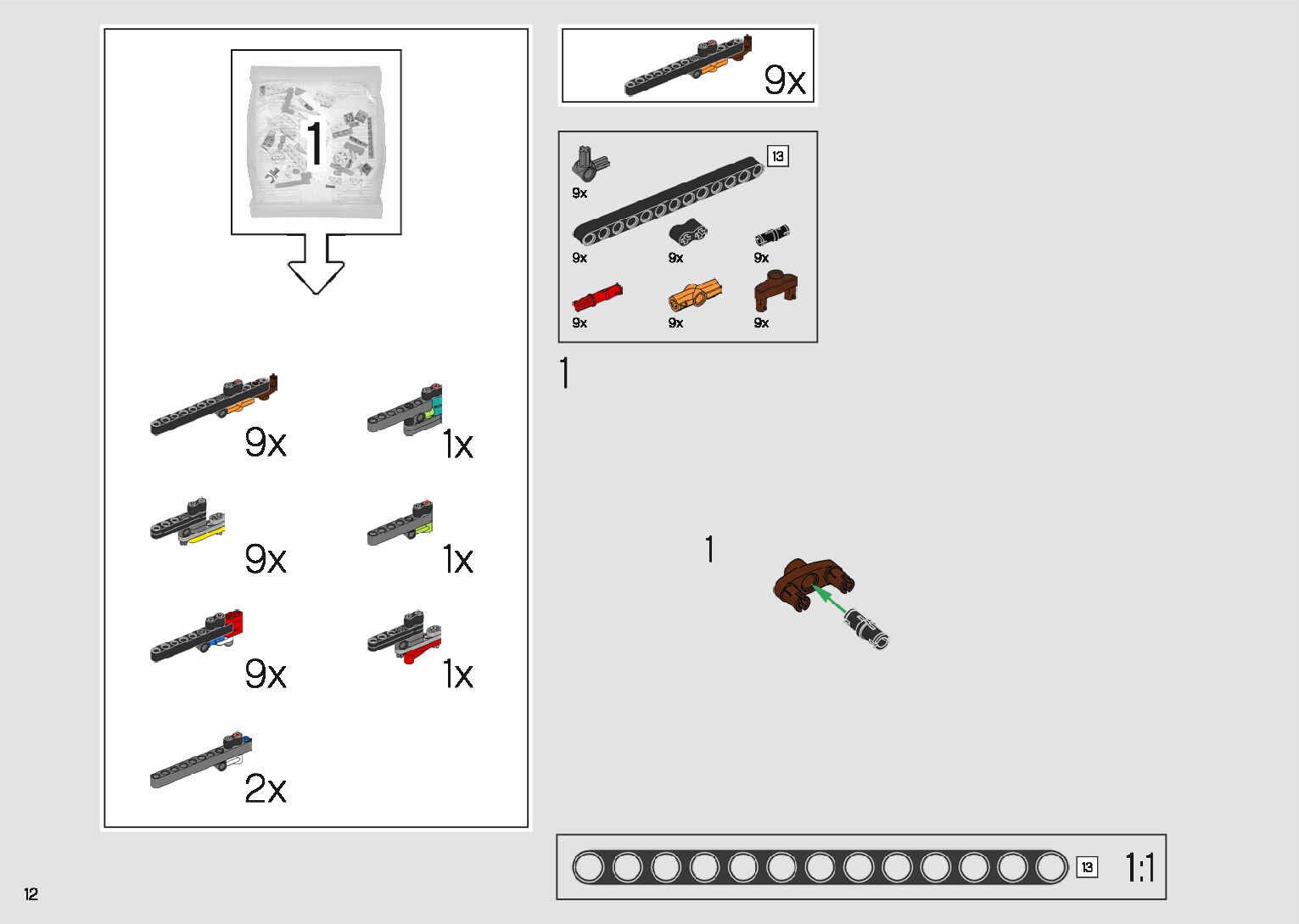 1

9x

1x

9x

1x

9x

1x

2x

9x

13

9x

9x

9x

9x

9x

9x

9x

1

1

13

1:1

12