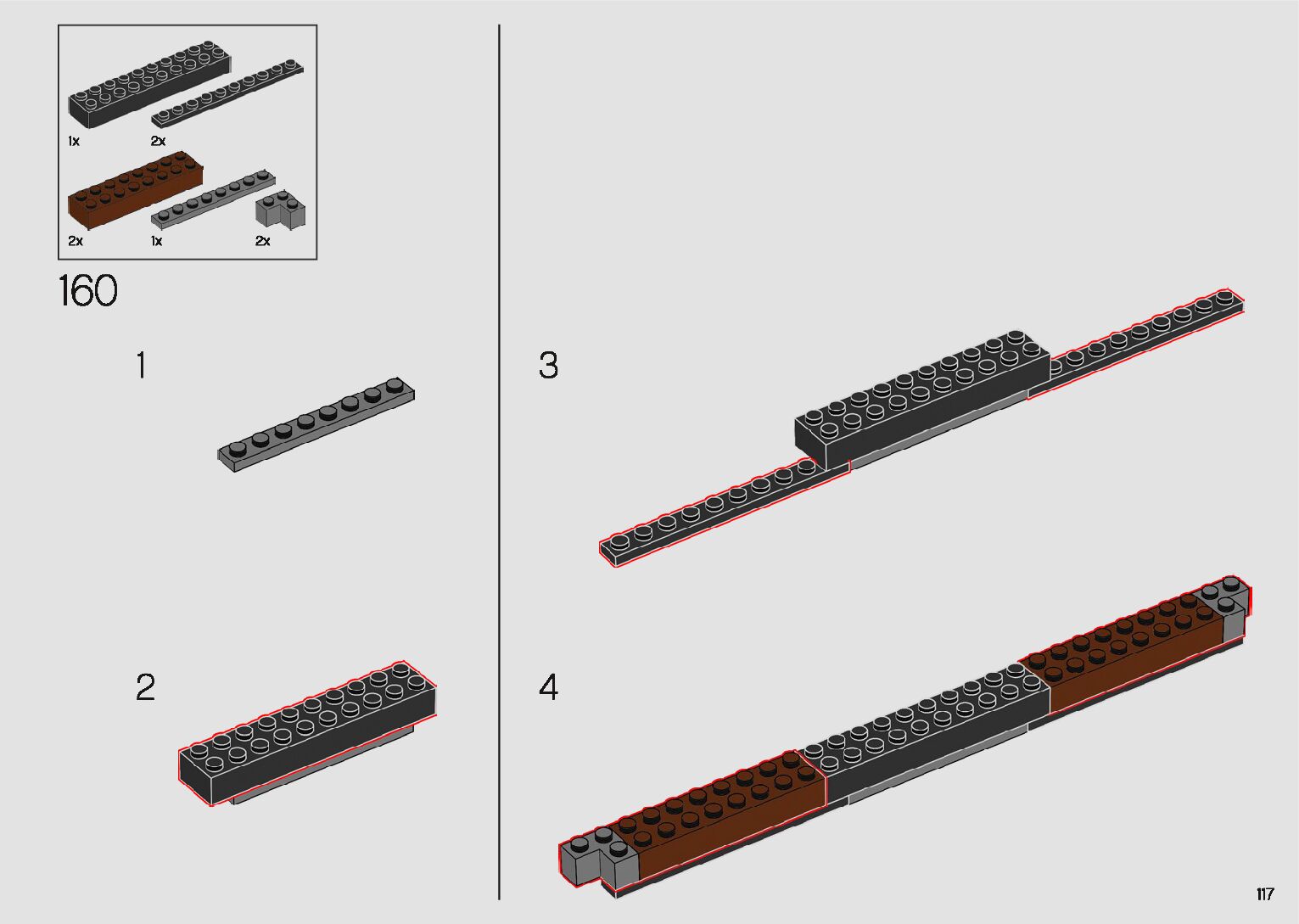 1x
2x
2x
1x
2x

160

1

2

3

4

117