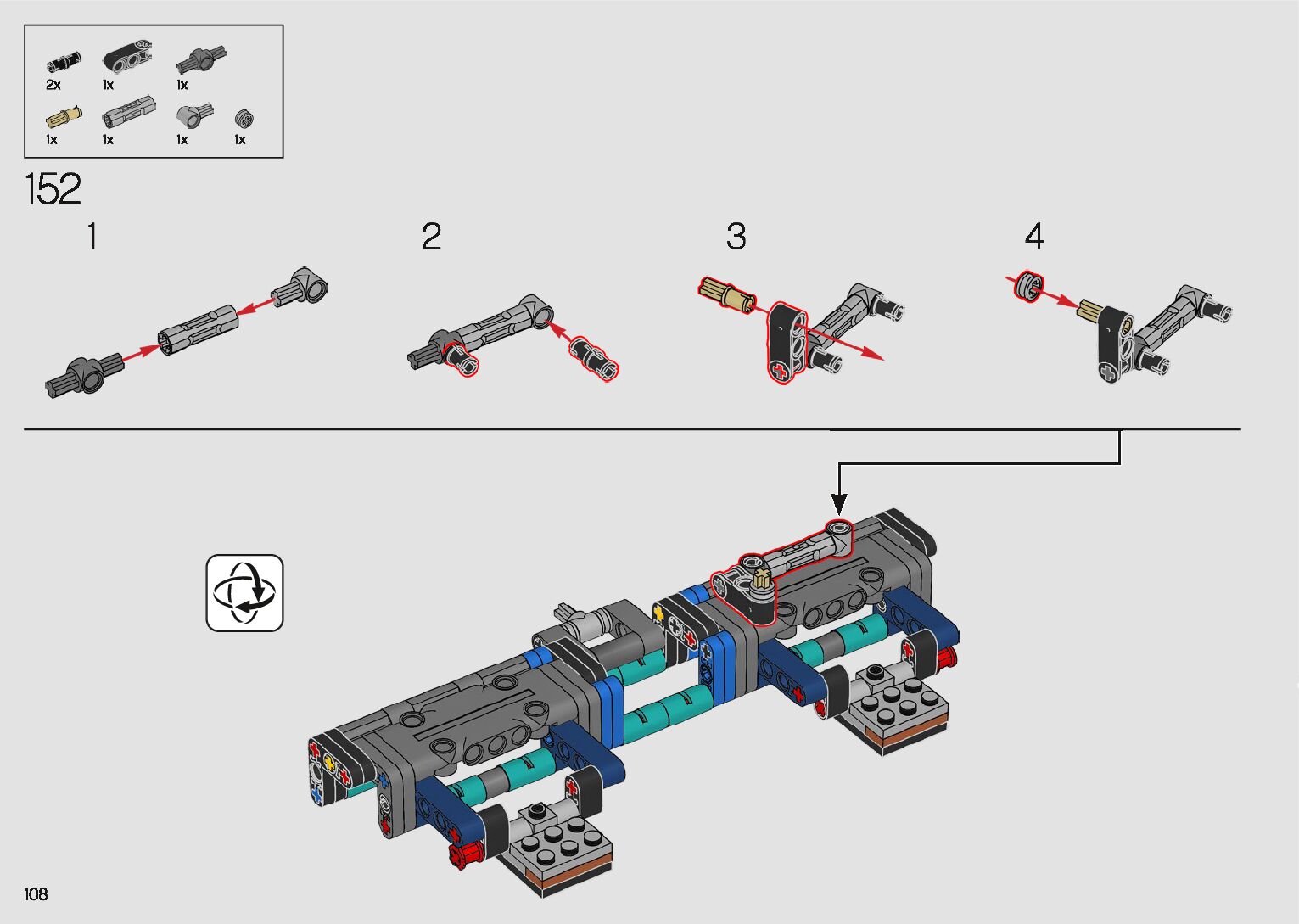 2x 1x 1x
1x 1x 1x 1x

152

1

2

3

4

108