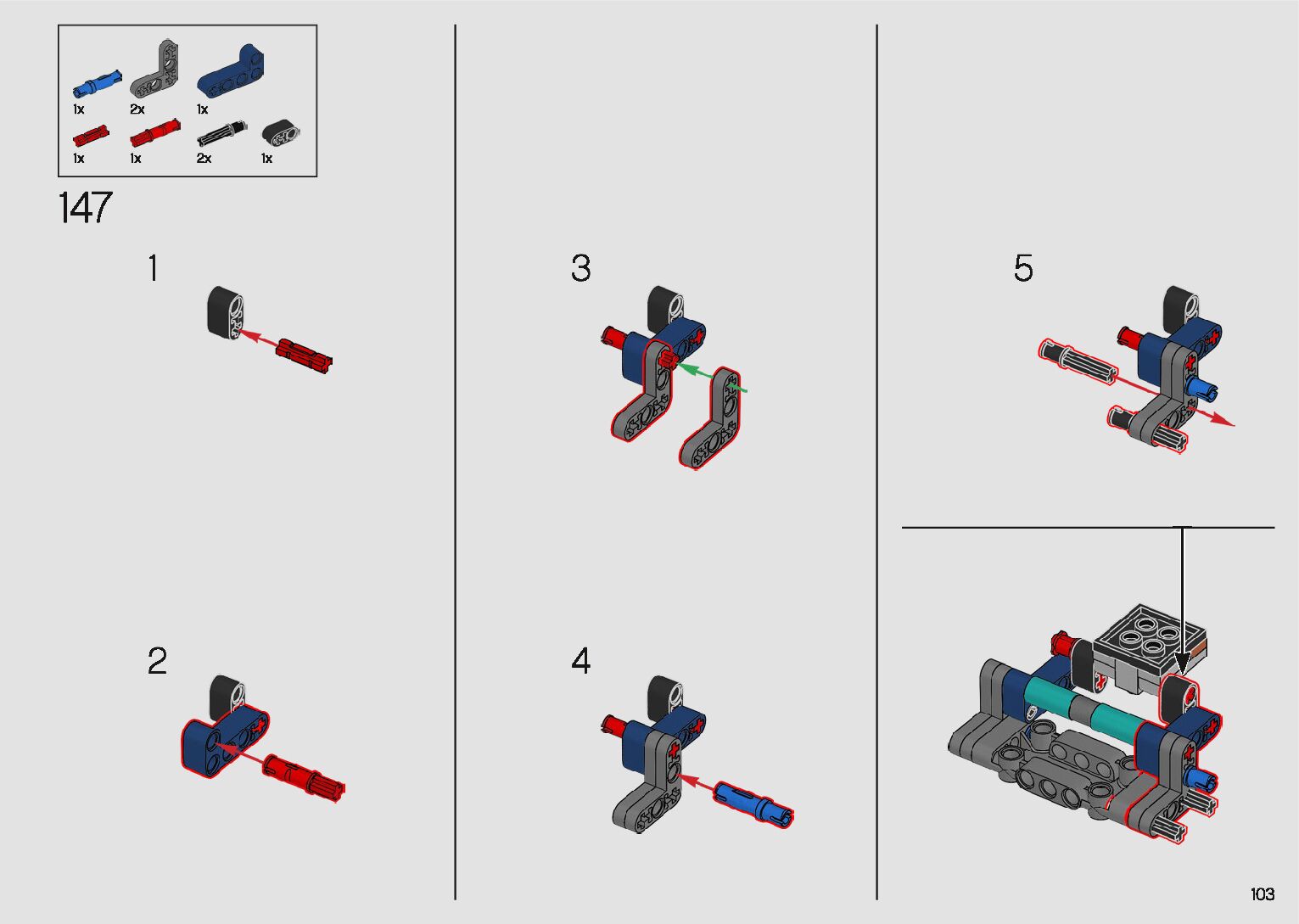 1x 2x 1x
1x 1x 2x 1x

147

1

2

3

4

5

103