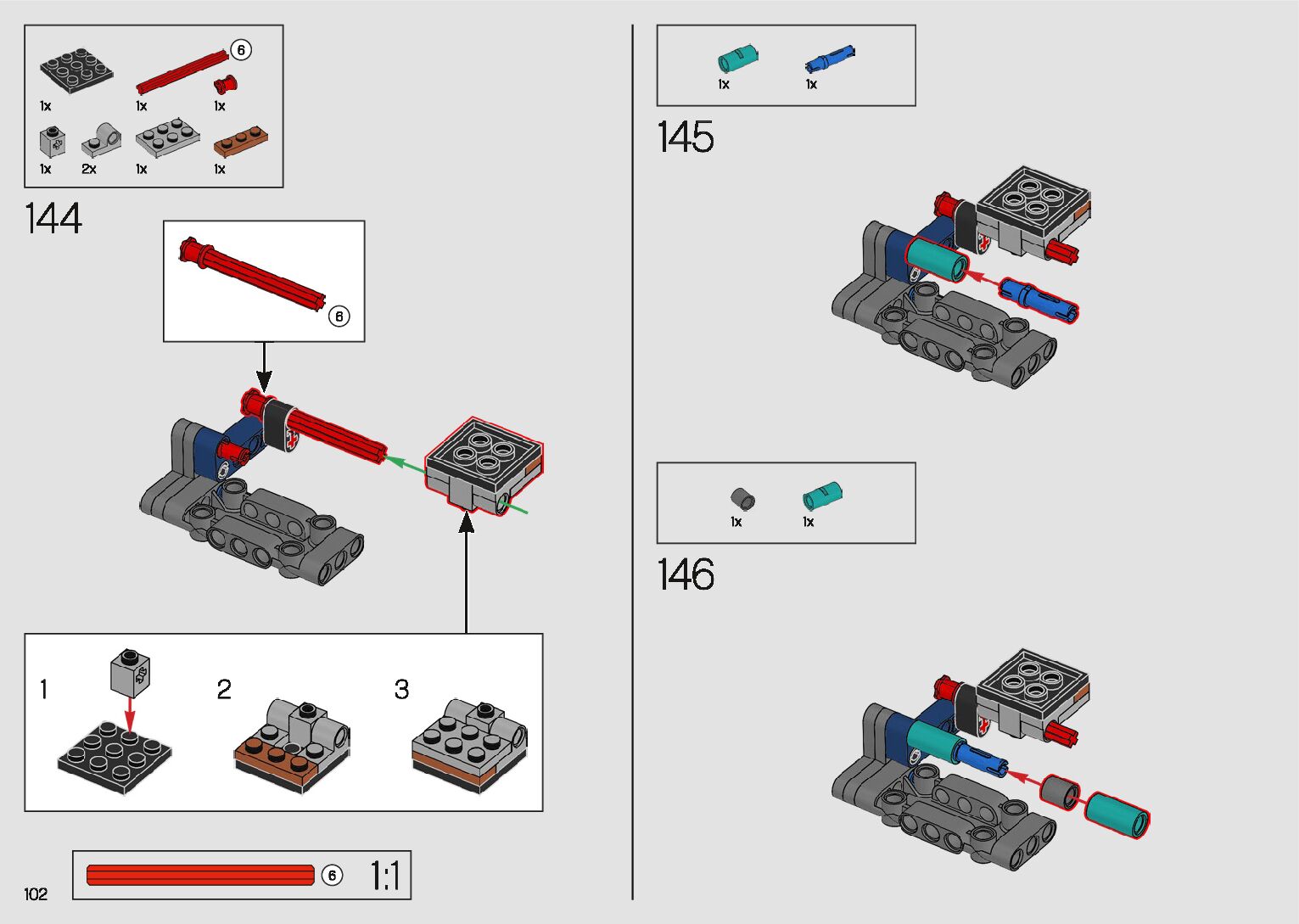 6

1x 1x 1x

1x 2x 1x 1x

144

6

1

2

3

6 1:1

102

1x 1x

145

1x 1x

146