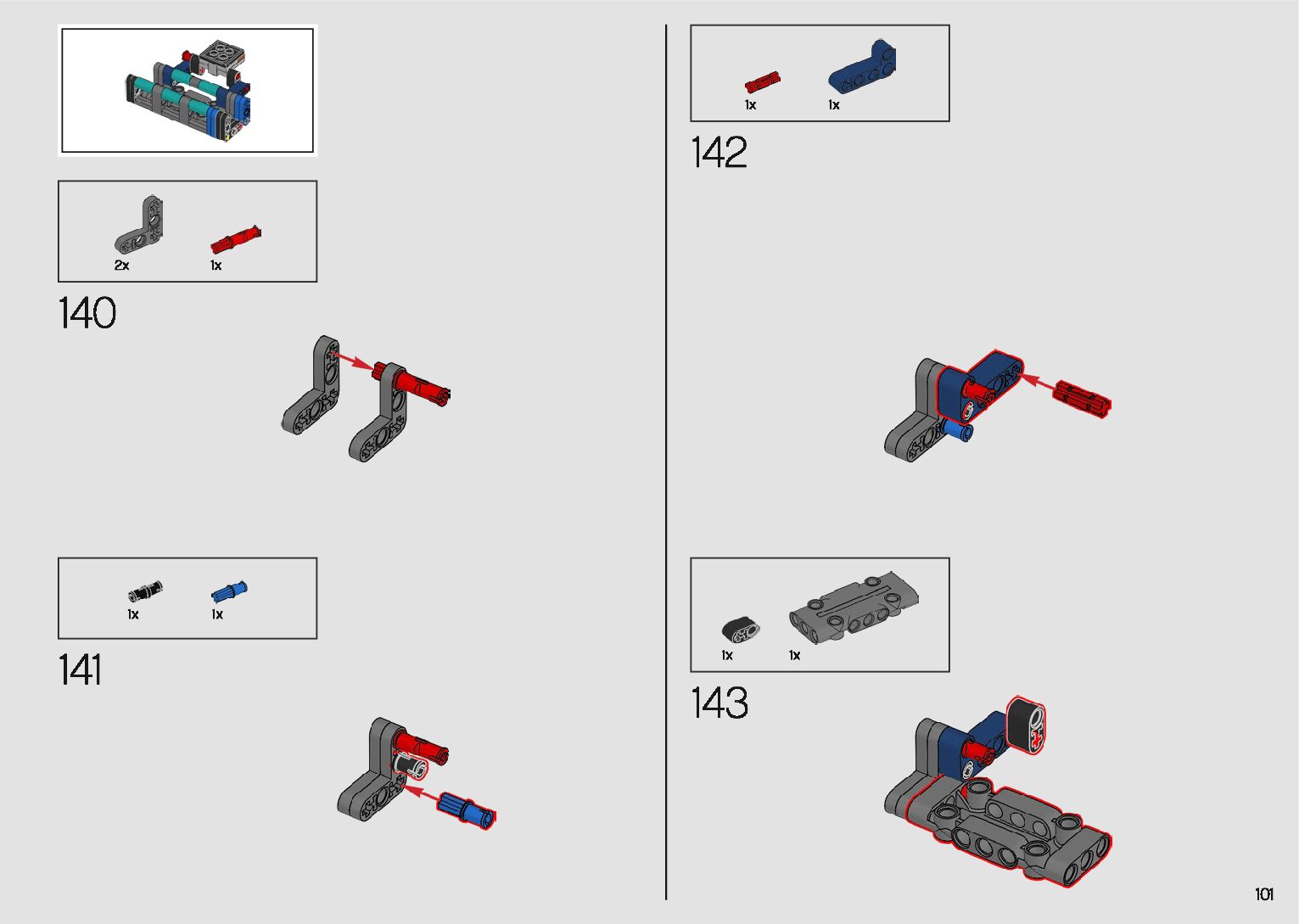 2x 1x

140

1x 1x

141

1x 1x

142

1x 1x

143

101