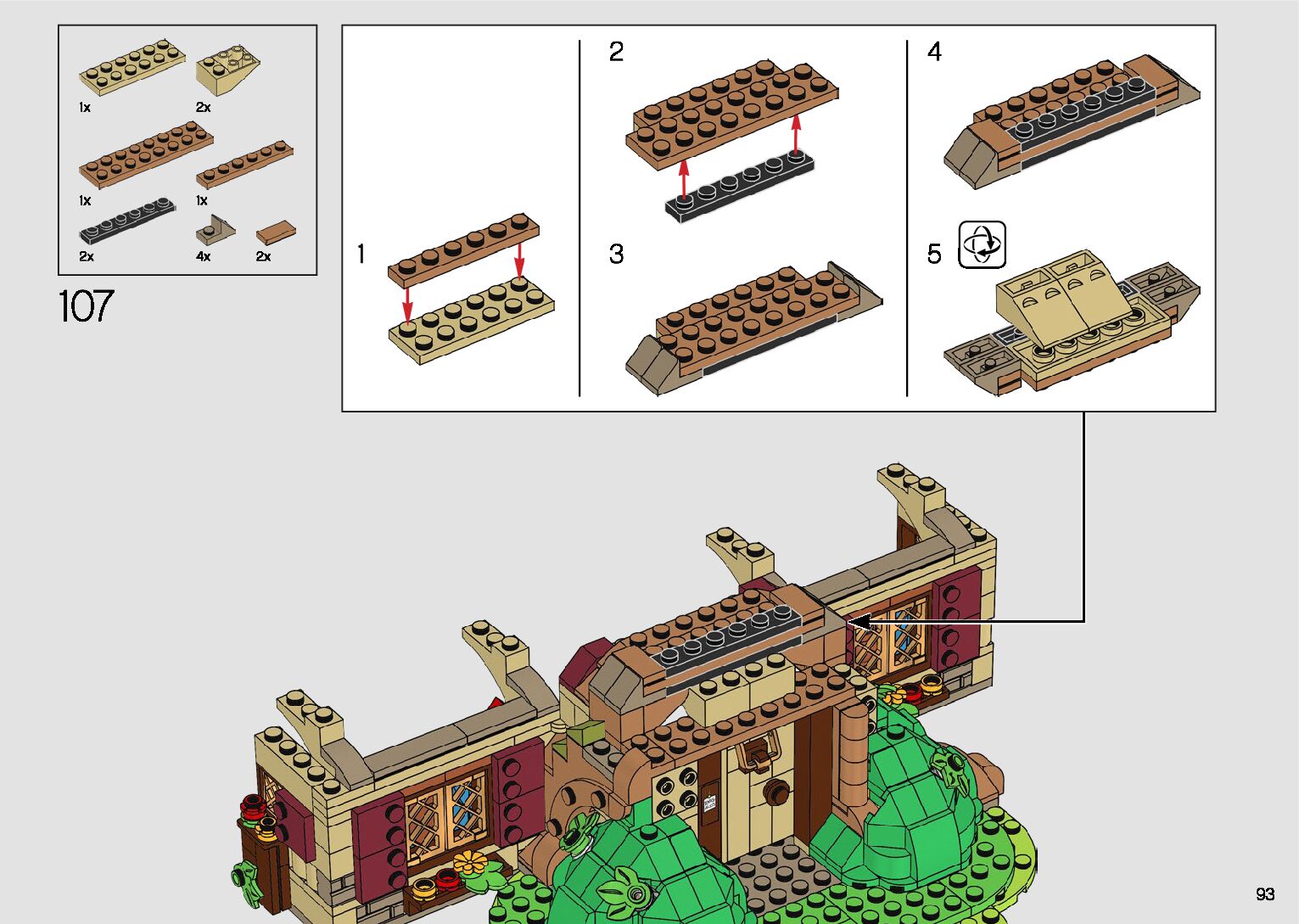 1x
2x
1x
1x
2x
4x
2x

107

1

2

3

4

5

93