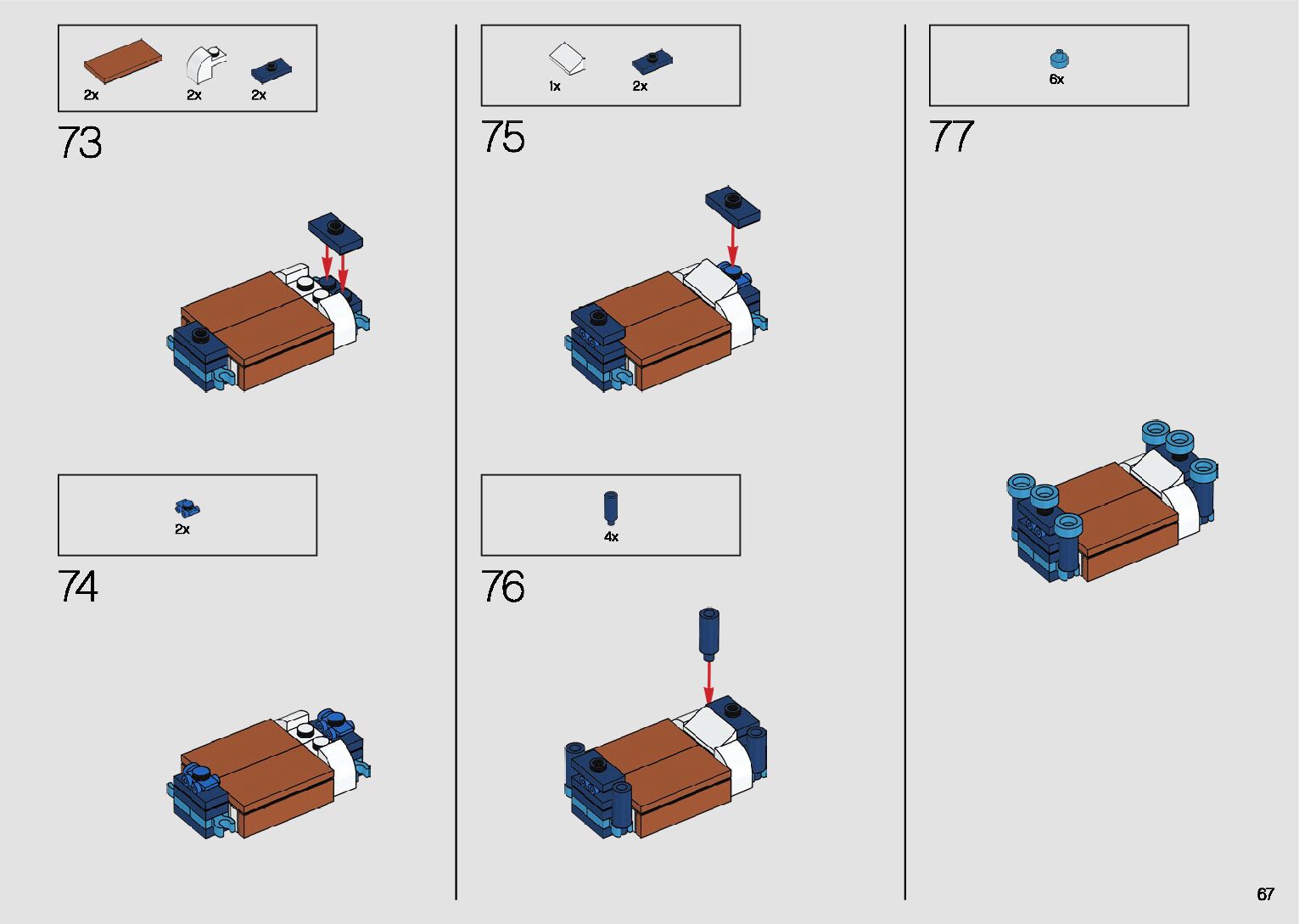 2x 2x 2x

73

2x

74

1x 2x

75

4x

76

6x

77

67