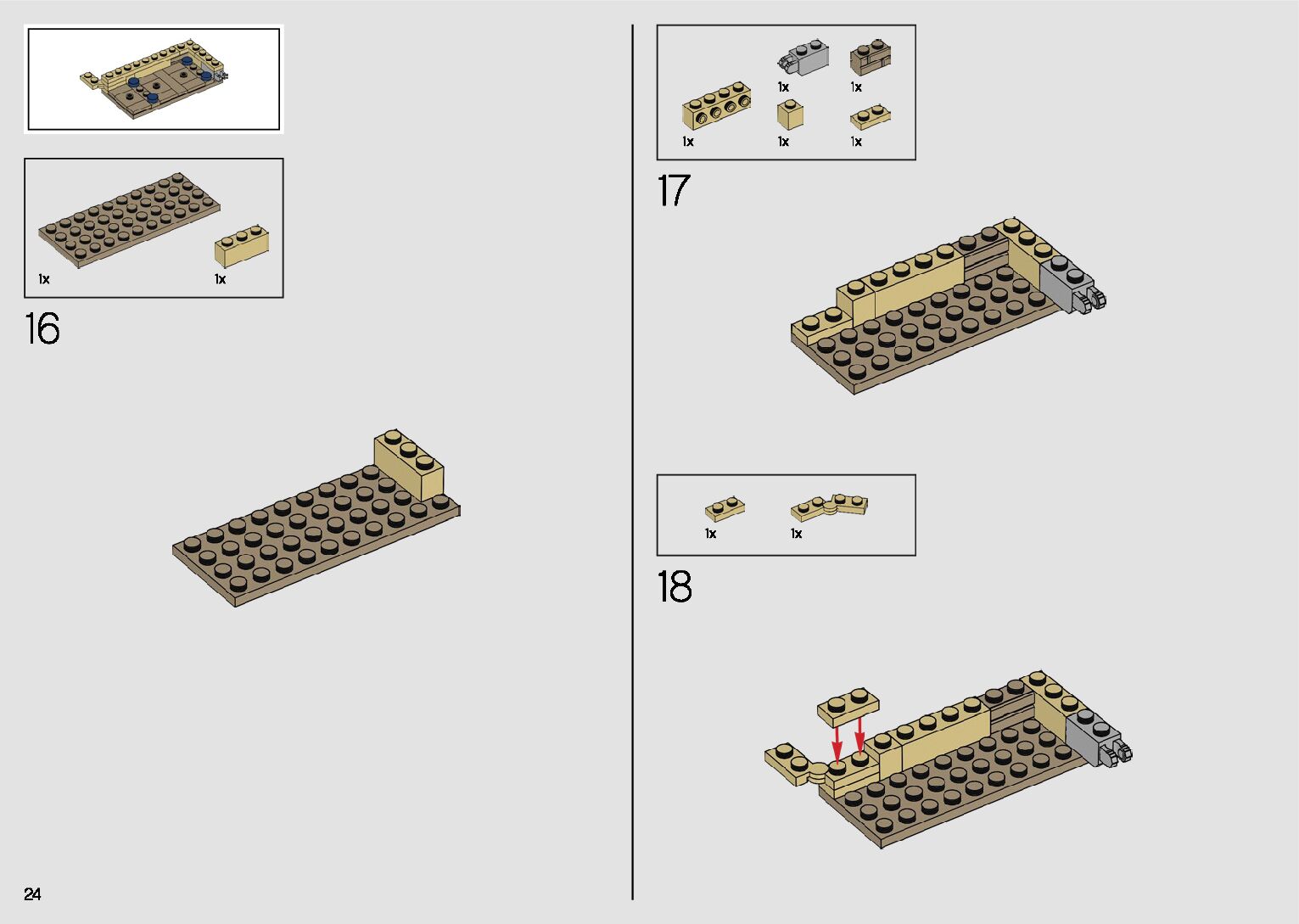 1x
1x

16

1x
1x
1x
1x
1x

17

1x
1x

18

24