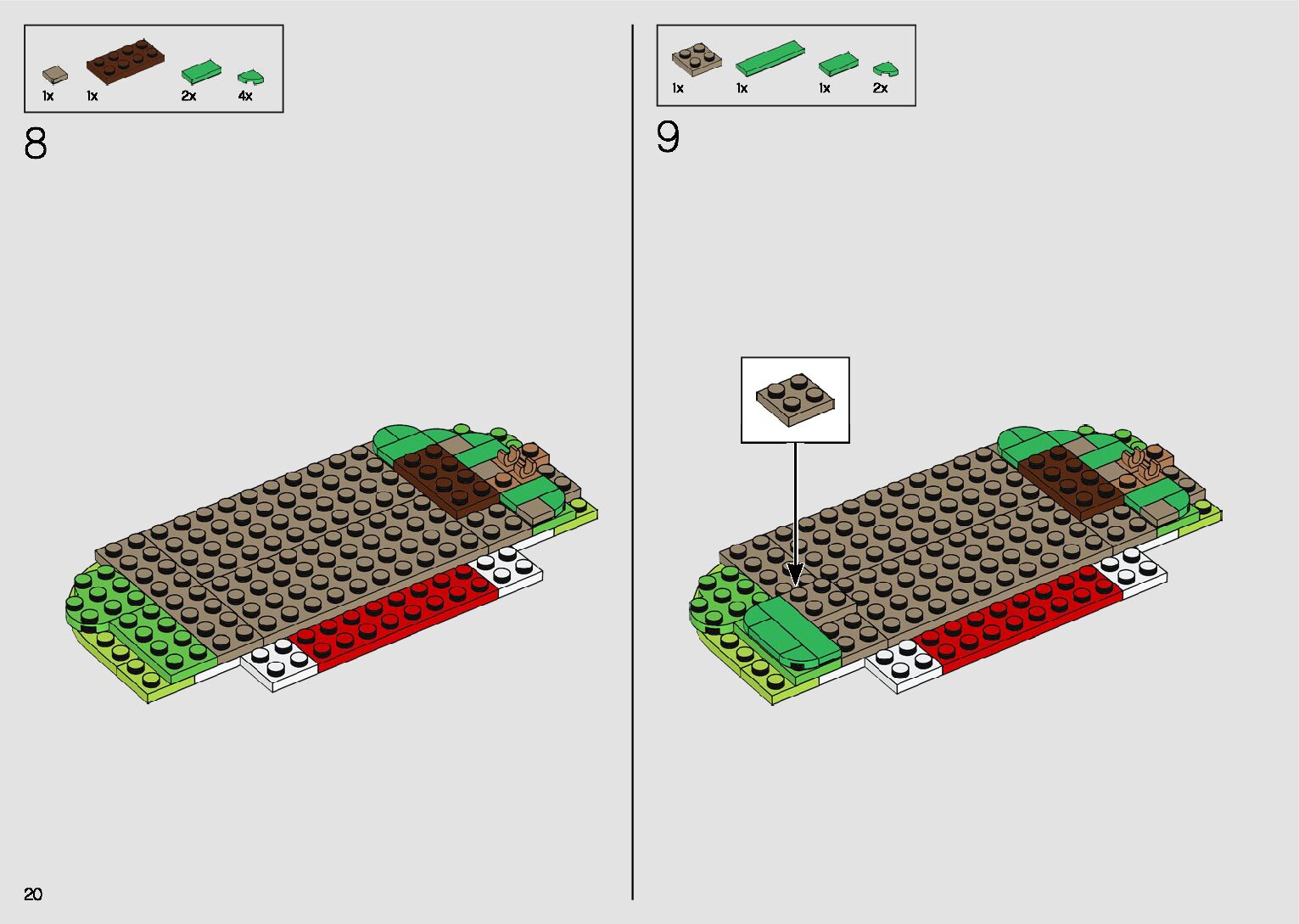 1x 1x 2x 4x

8

1x 1x 1x 2x

9

20