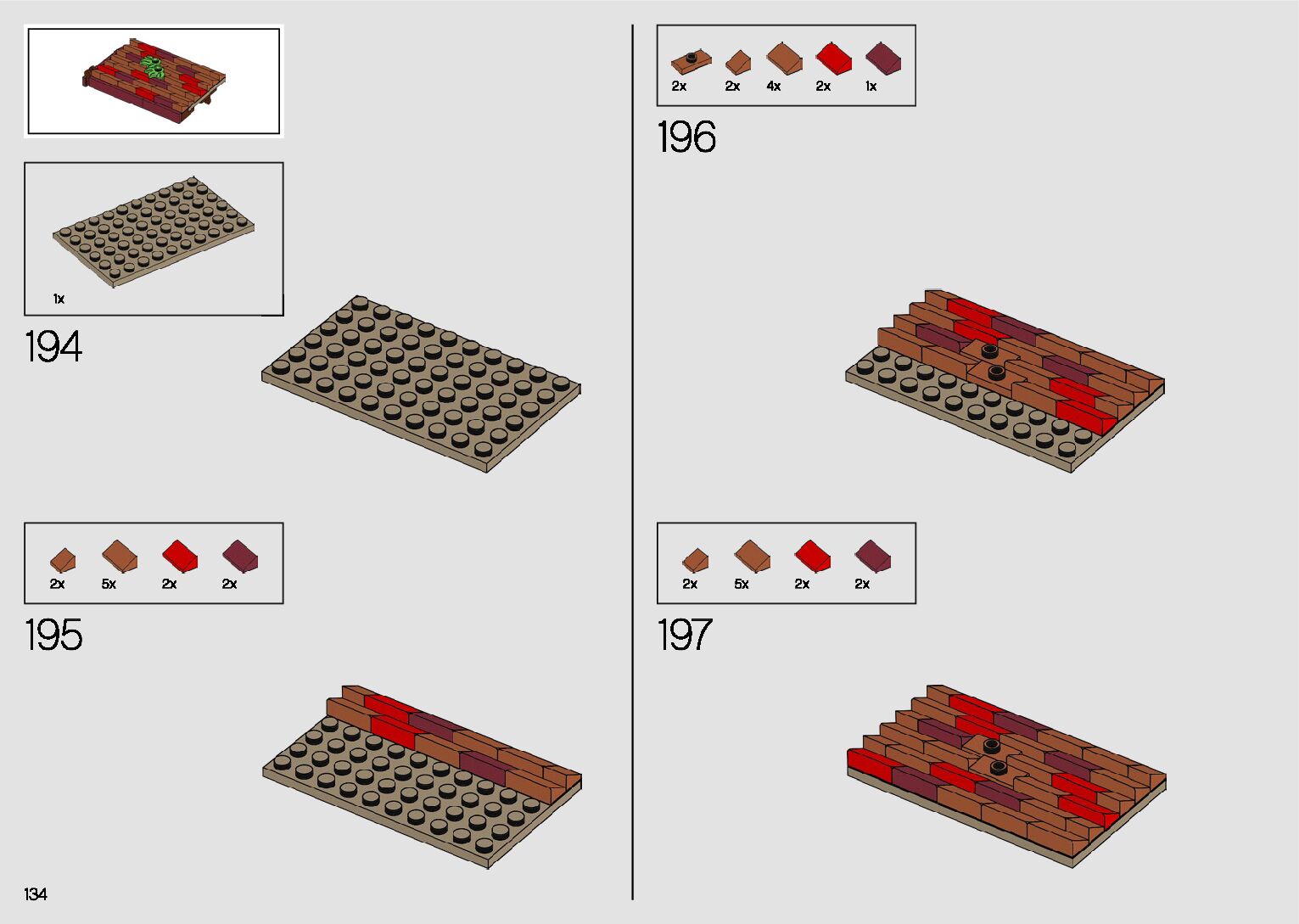 1x

194

2x 5x 2x 2x

195

134

2x 2x 4x 2x 1x

196

2x 5x 2x 2x

197