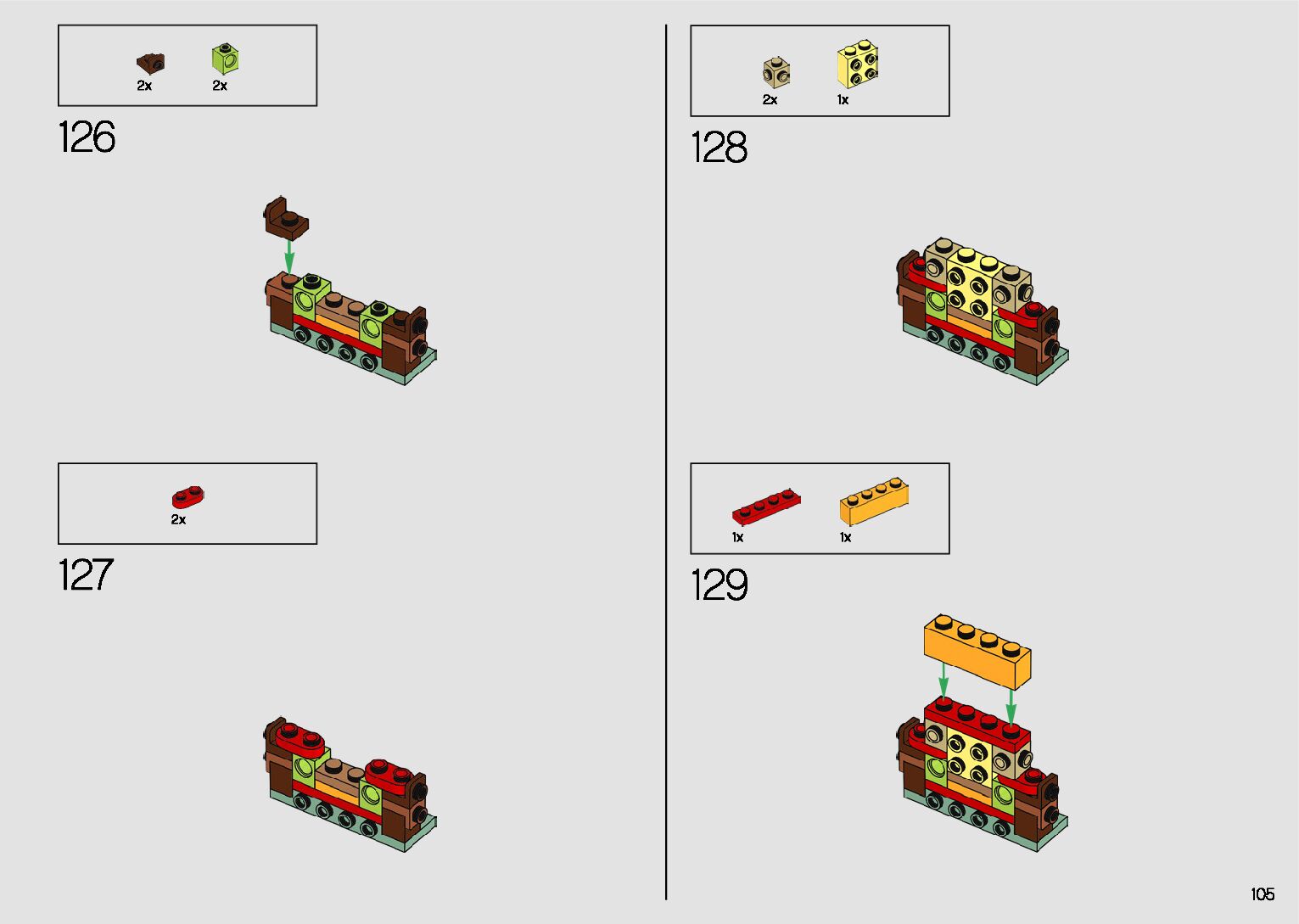 2x 2x

126

2x

127

2x 1x

128

1x 1x

129

105