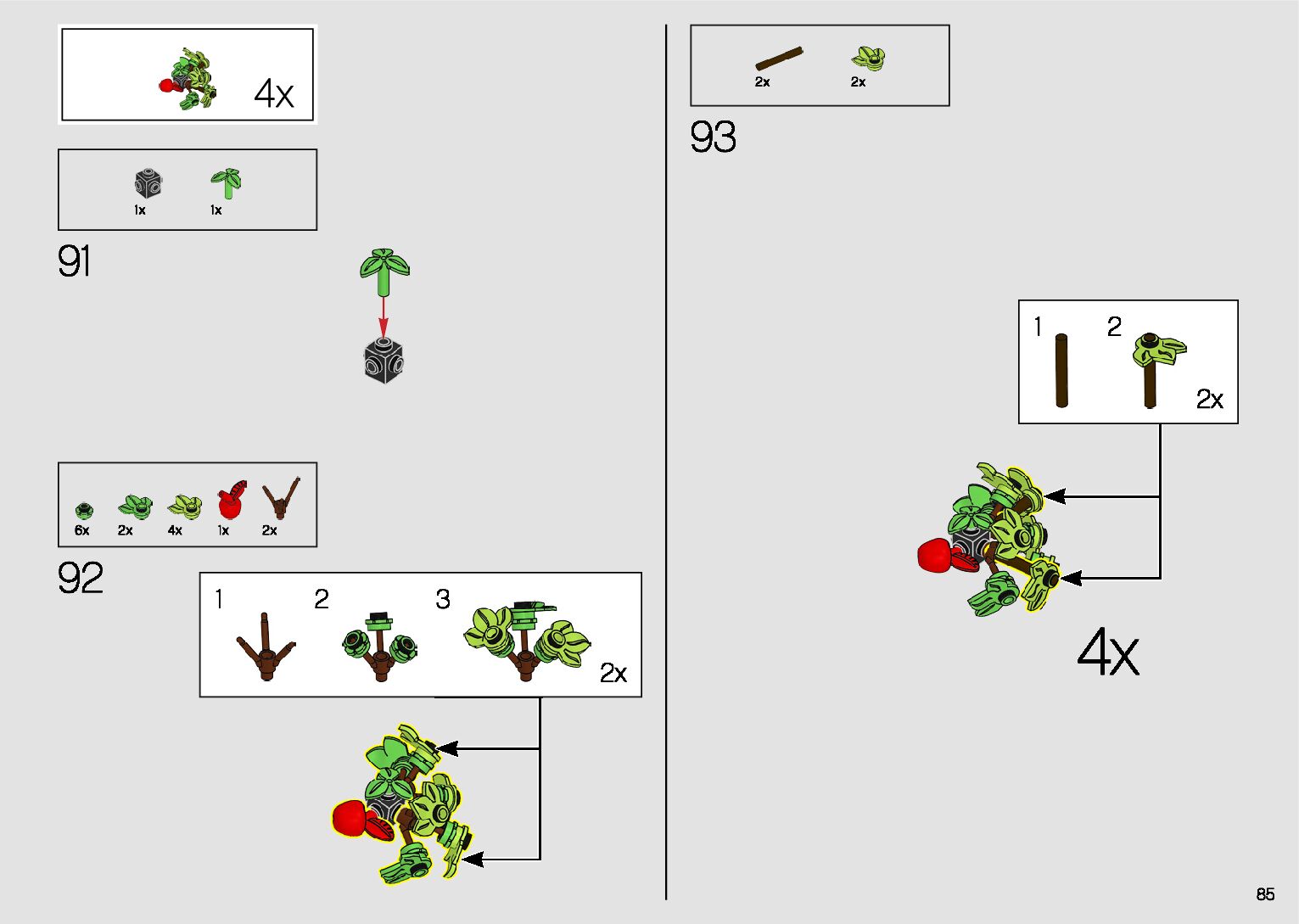 4x

1x 1x

91

6x 2x 4x 1x 2x

92

1 2 3

2x

2x 2x

93

1 2

2x

4x

85