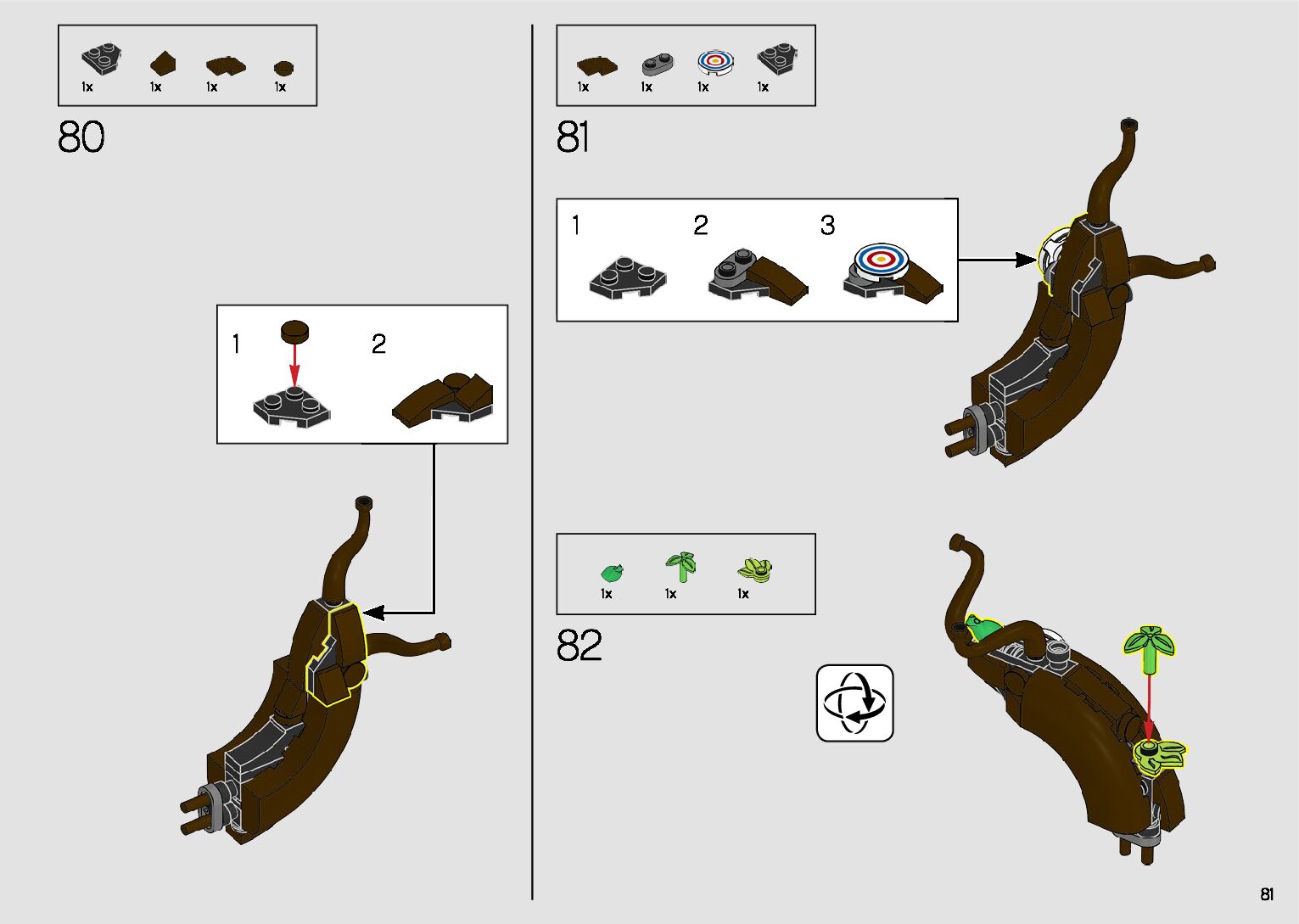 1x 1x 1x 1x

80

1 2

1x 1x 1x 1x

81

1 2 3

1x 1x 1x

82

81