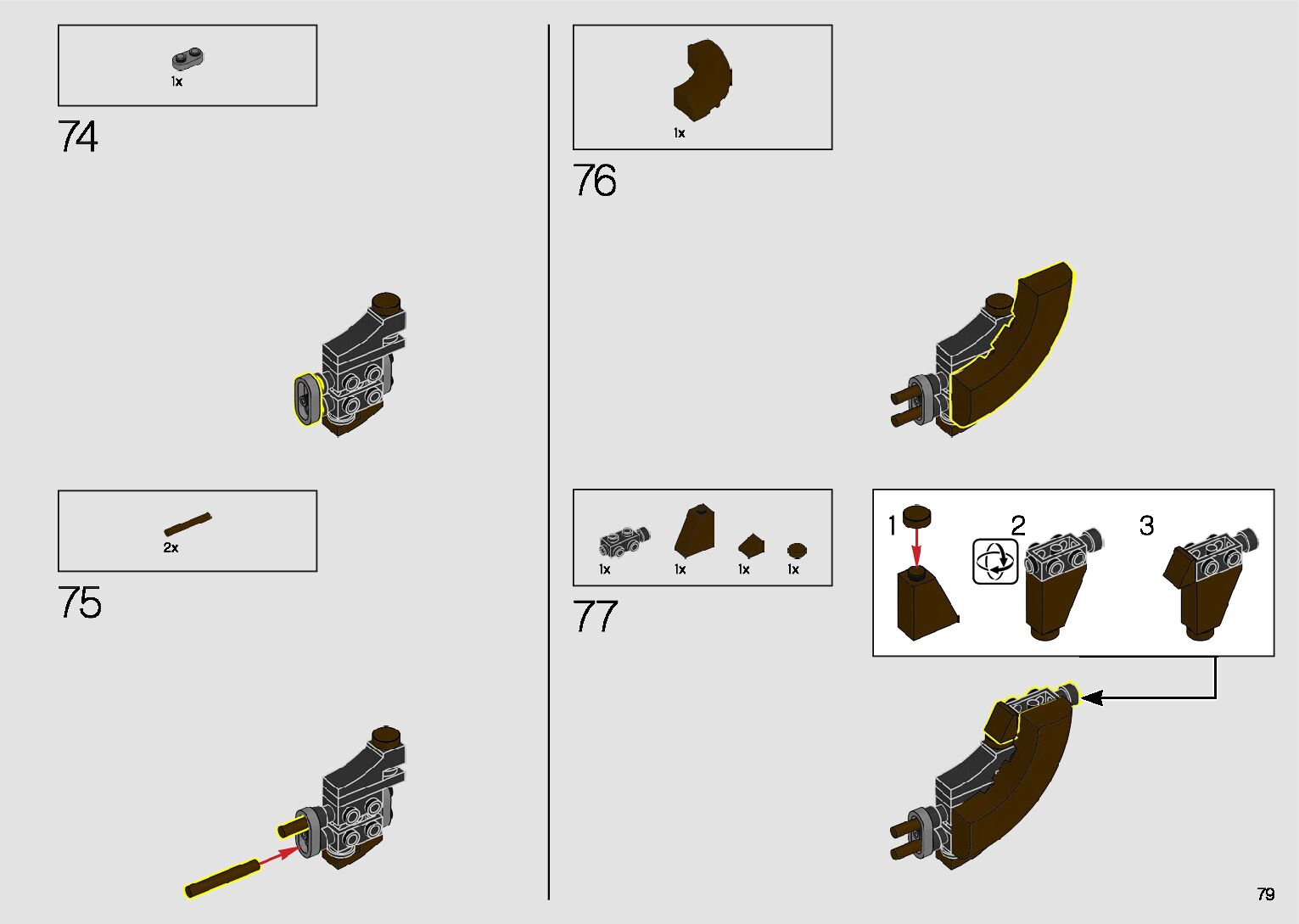 1x

74

2x

75

1x

76

1x 1x 1x 1x

77

1

2

3

79