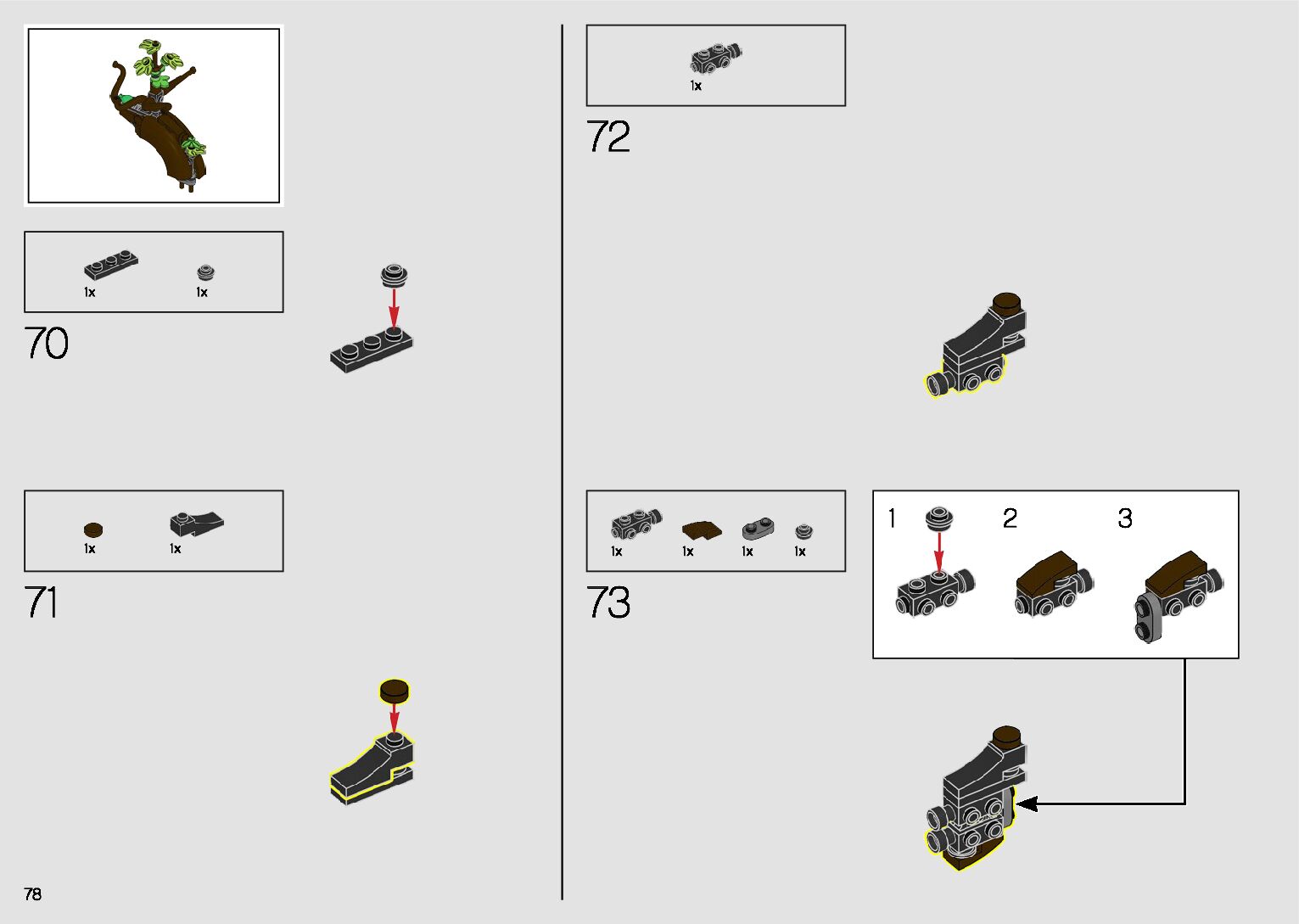 1x 1x

70

1x 1x

71

78

1x

72

1x 1x 1x 1x

73

1 2 3