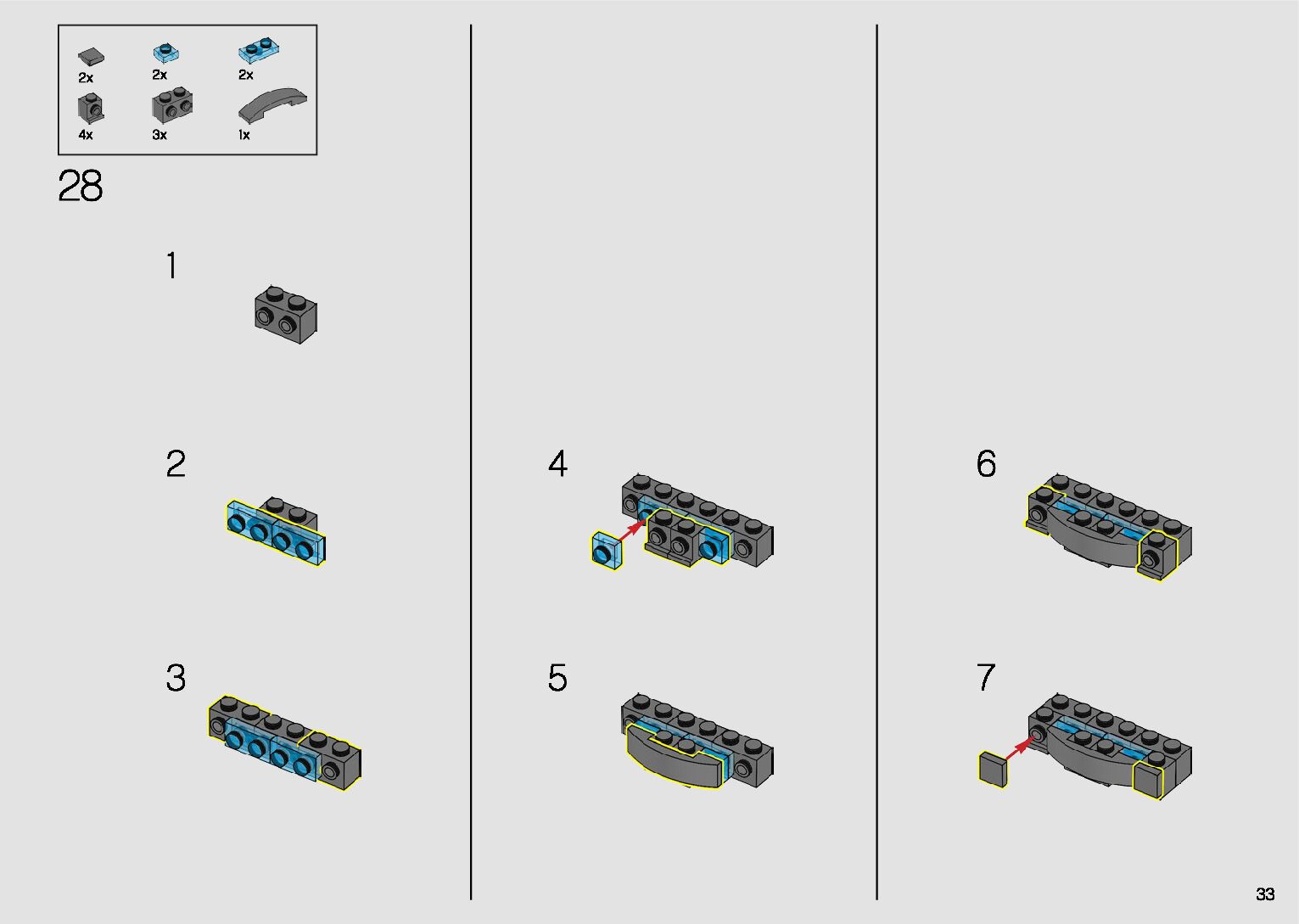 2x
2x
2x
4x
3x
1x

28

1

2

3

4

5

6

7

33