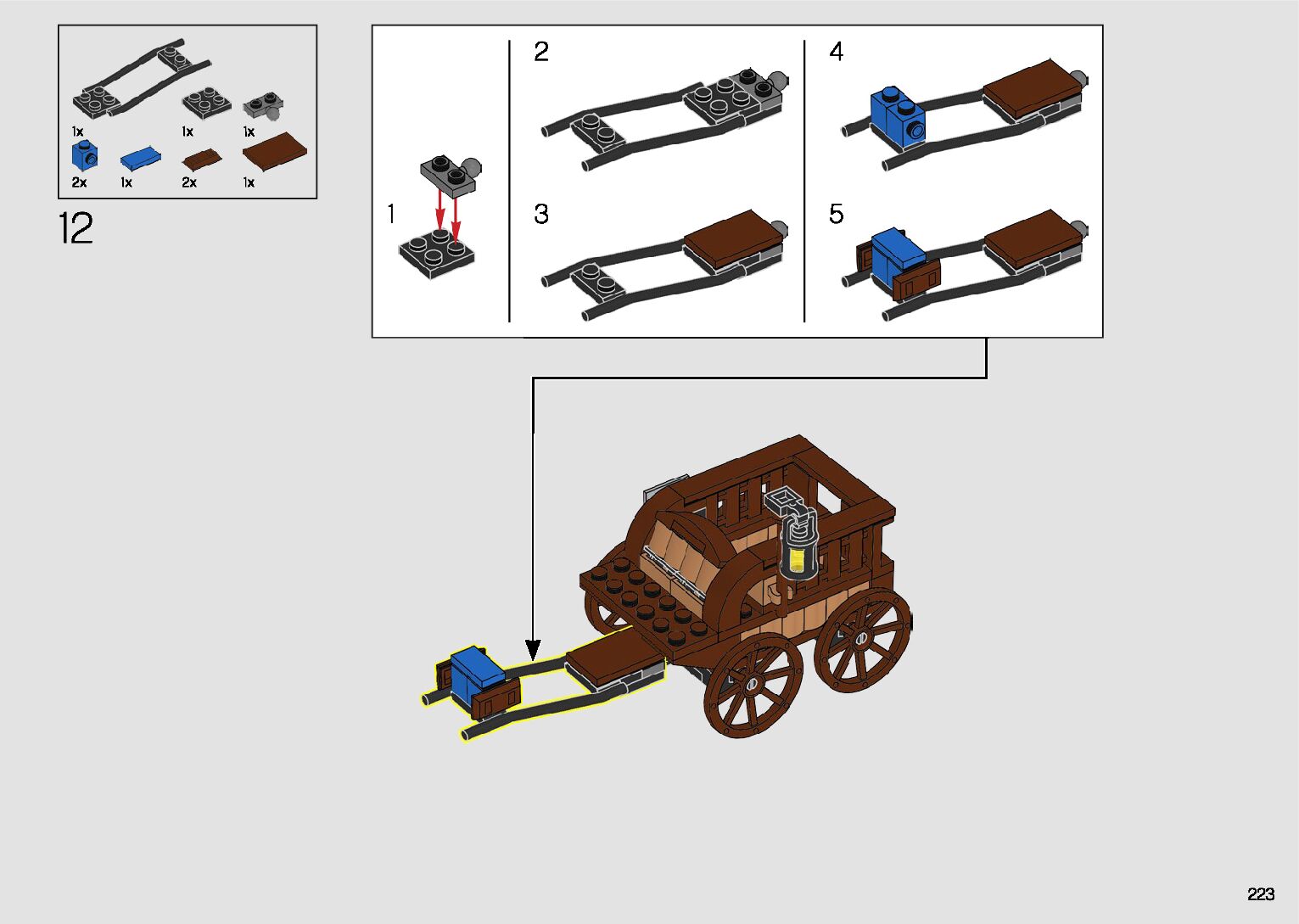 1x
1x
1x
2x
1x
2x
1x

12

1
2
3
4
5

223