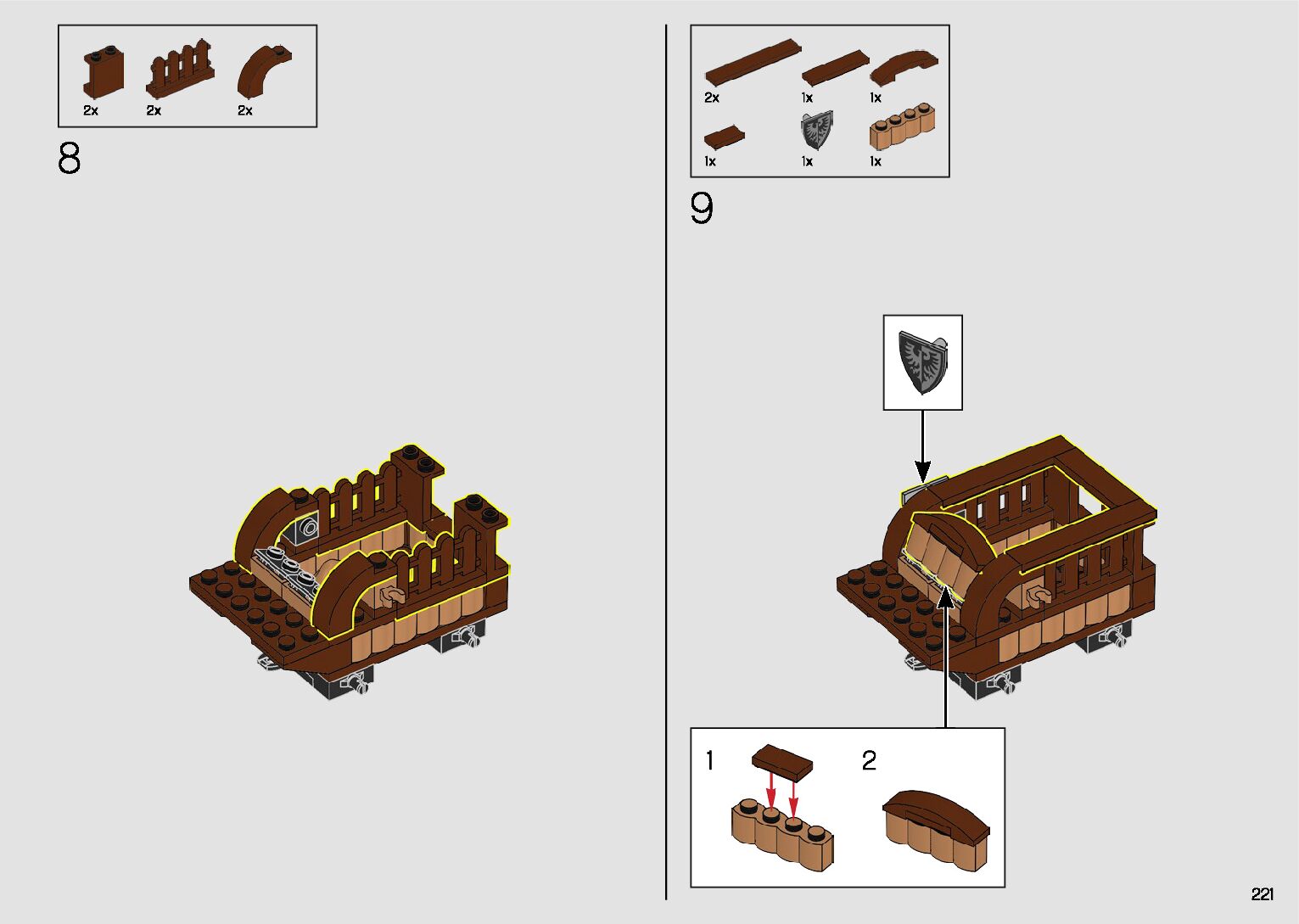 2x 2x 2x

8

2x 1x 1x

1x 1x 1x

9

1

2

221