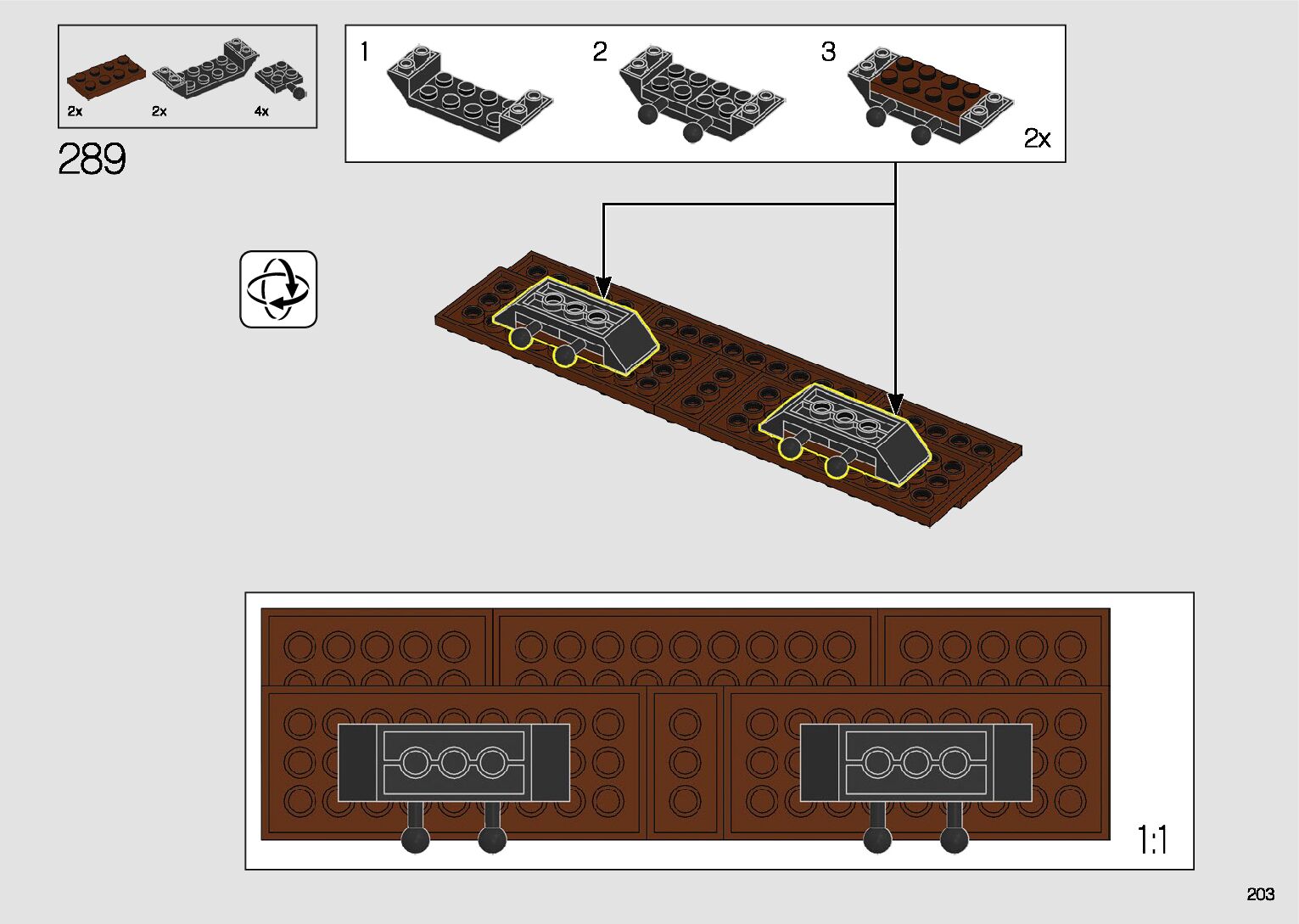 2x 2x 4x

289

1 2 3

2x

1:1

203