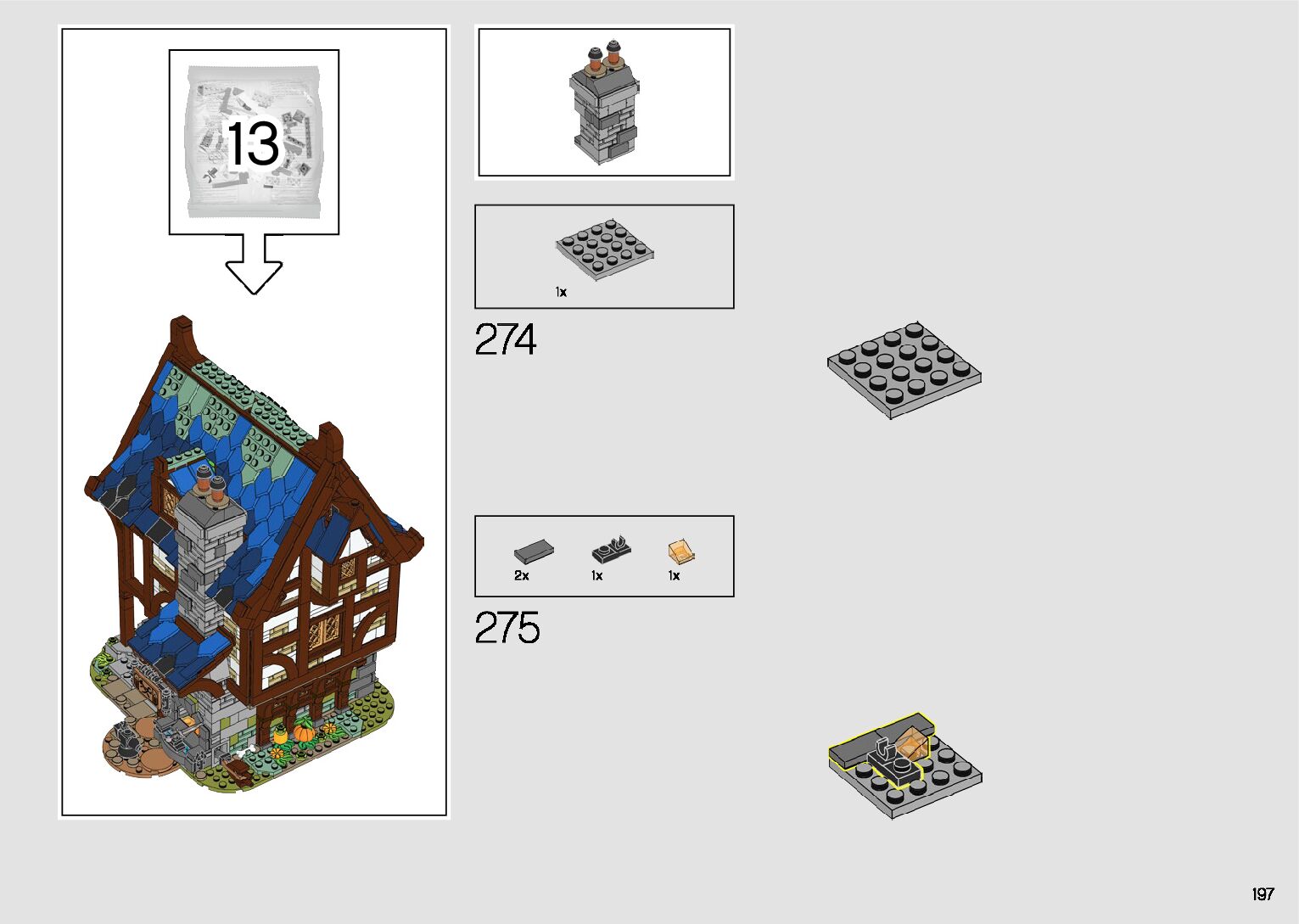 13

1x

274

2x 1x 1x

275

197