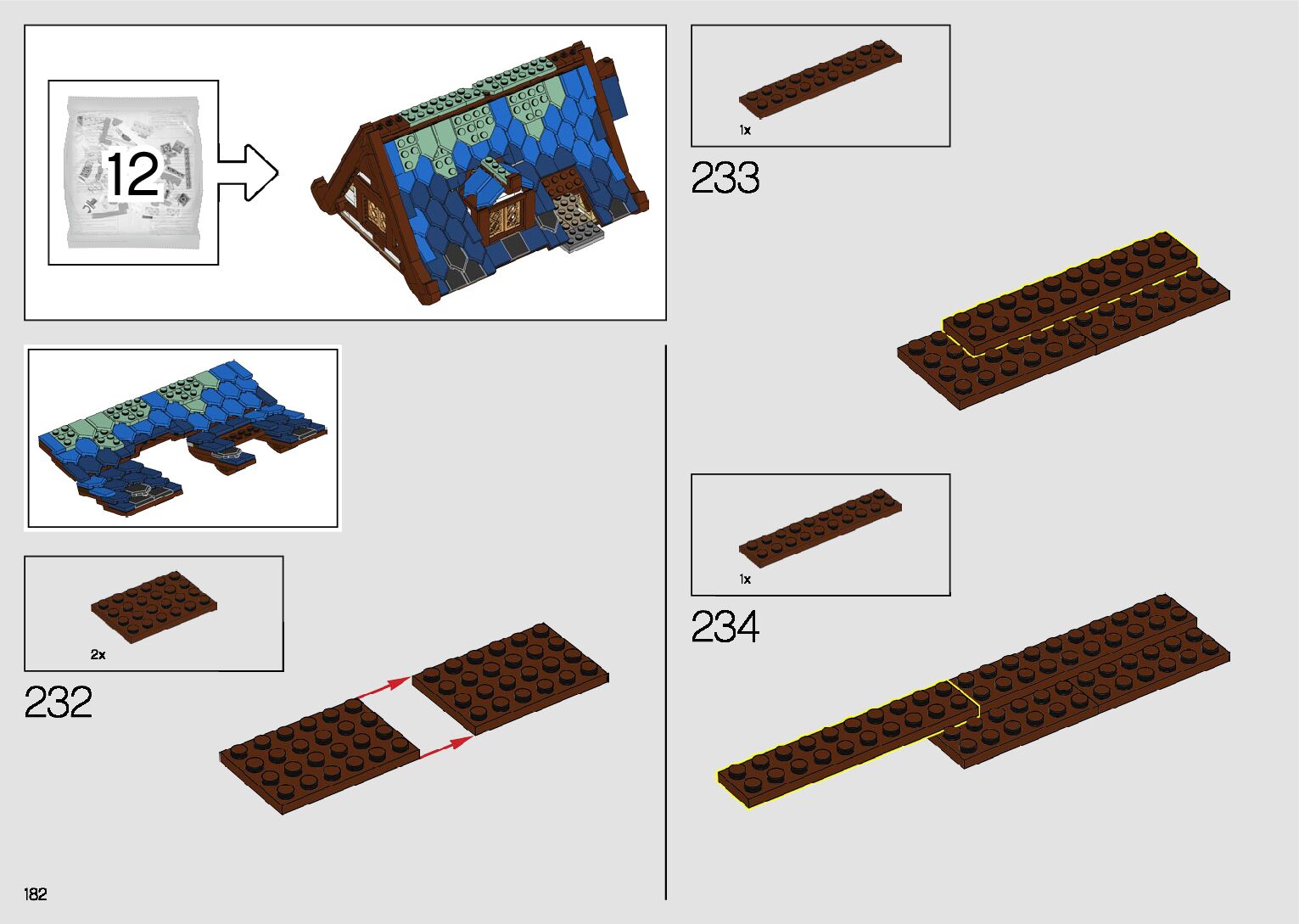 12

2x

232

1x

233

1x

234

182