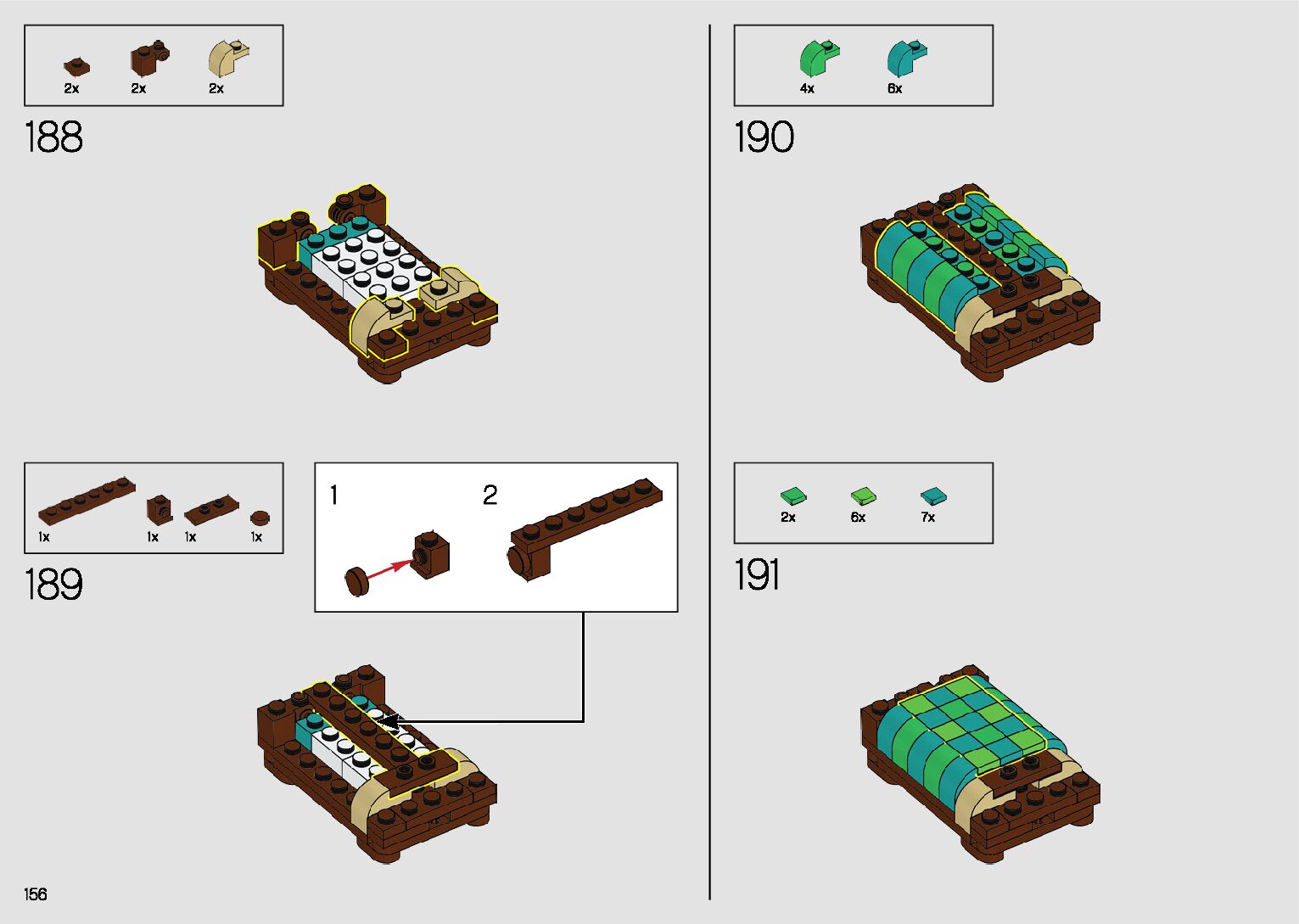 2x 2x 2x

188

1x 1x 1x 1x

189

1

2

156

4x 6x

190

2x 6x 7x

191