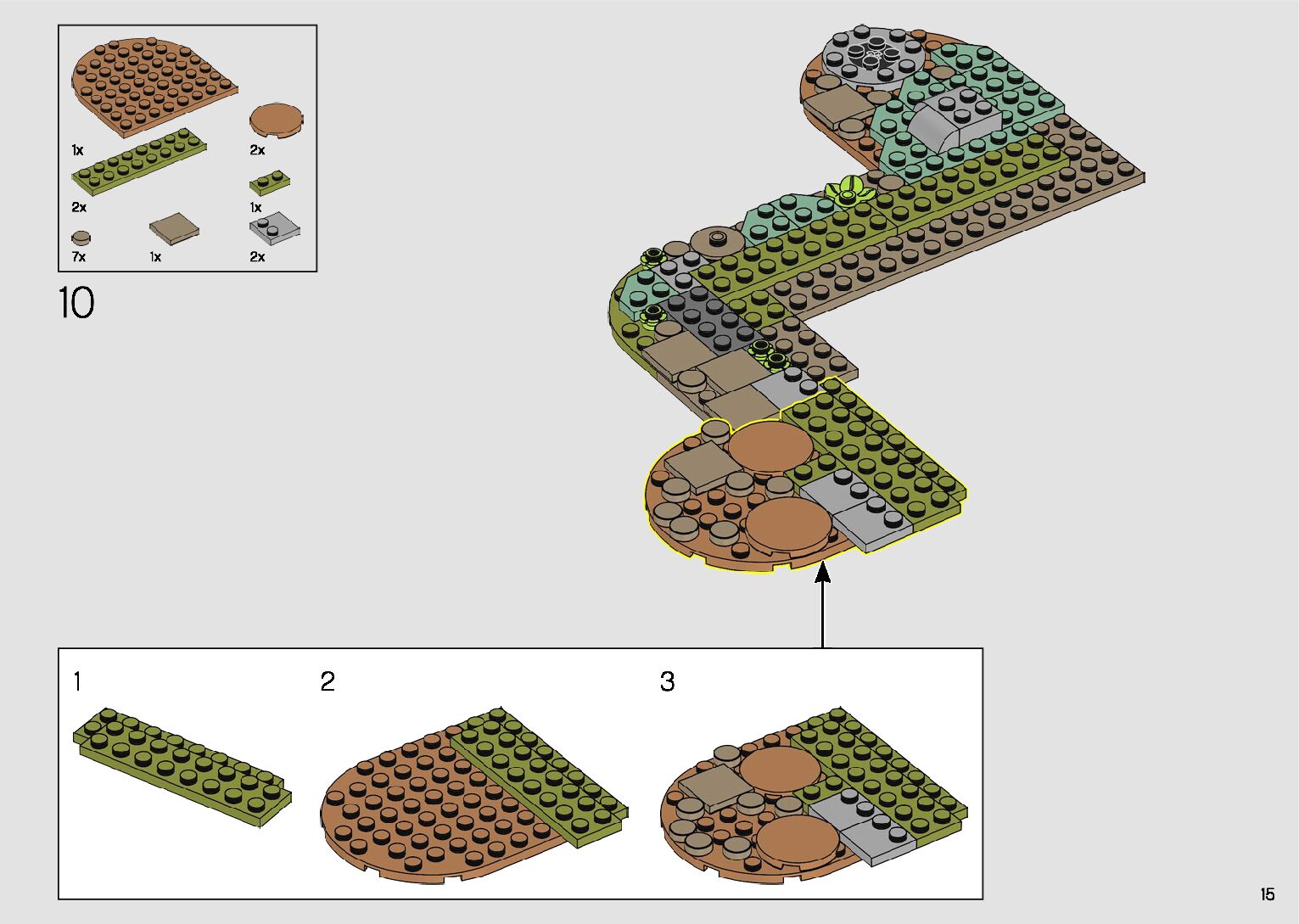 1x

2x

2x

1x

7x

1x

2x

10

1

2

3

15