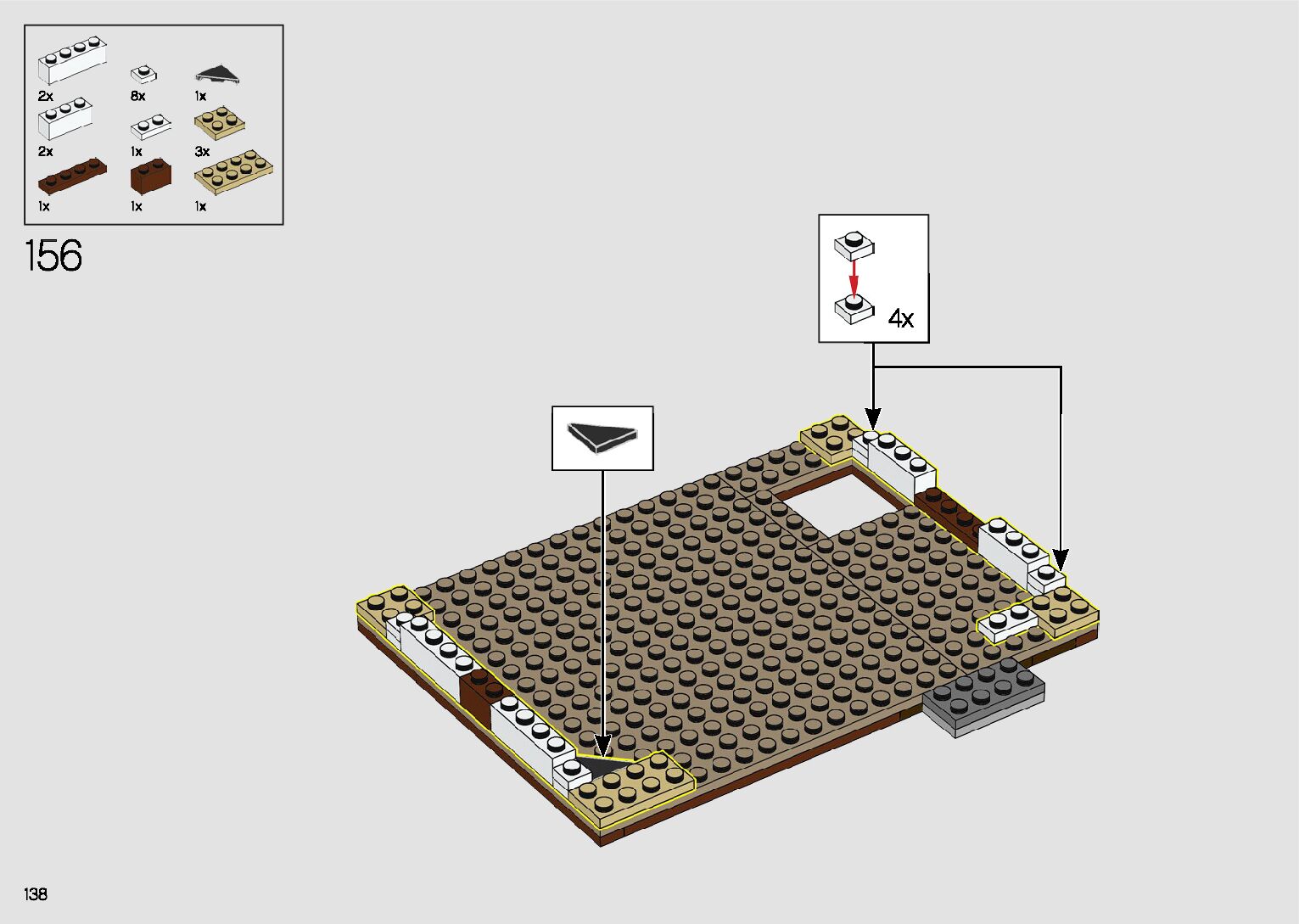 2x
8x
1x
2x
1x
3x
1x
1x
1x

156

4x

138