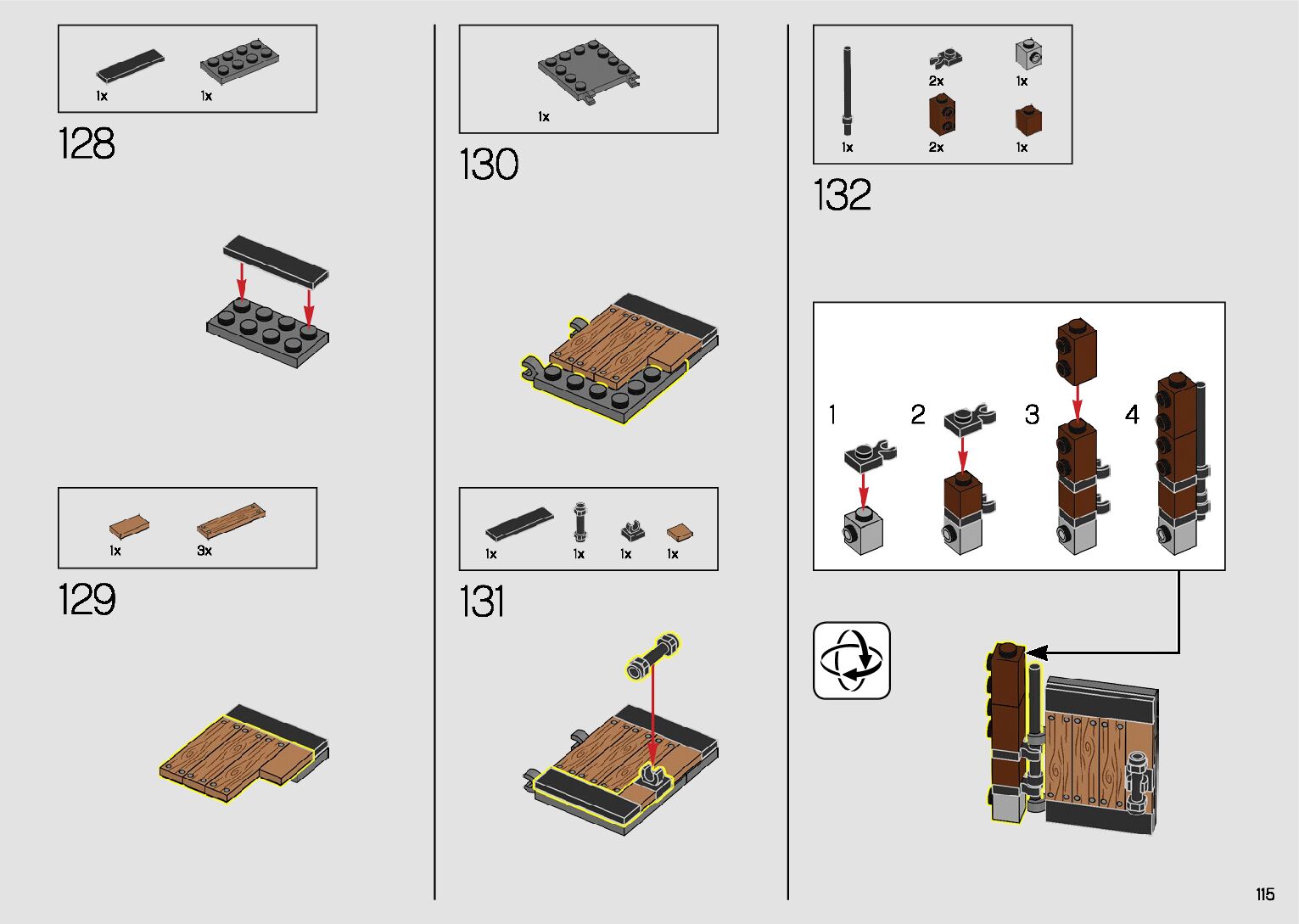 1x
1x
128

1x
3x
129

1x
130

1x
1x
1x
1x
131

2x
1x
1x
2x
1x
132

1
2
3
4

115