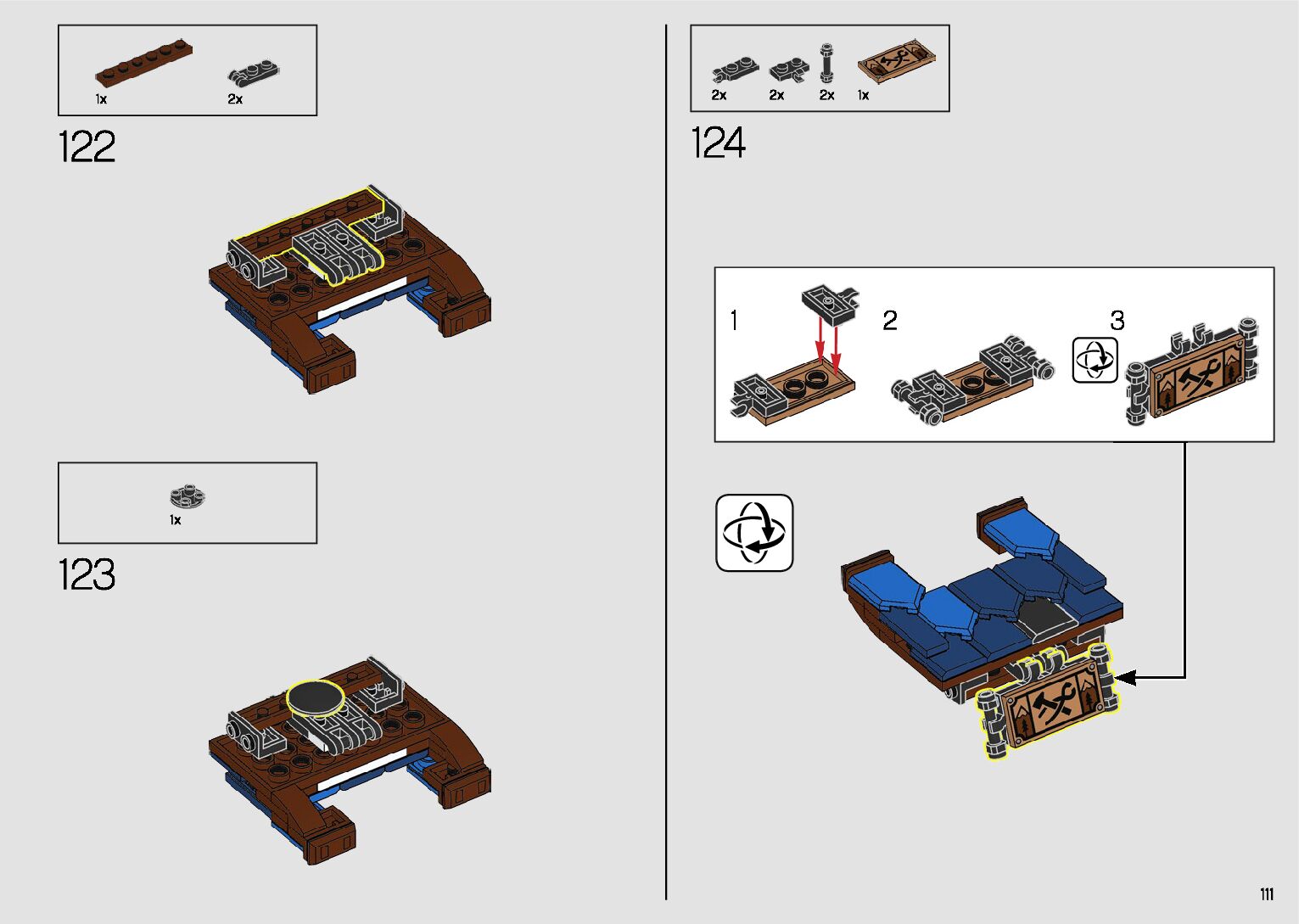 1x
2x

122

1x

123

2x
2x
2x
1x

124

1
2
3

111