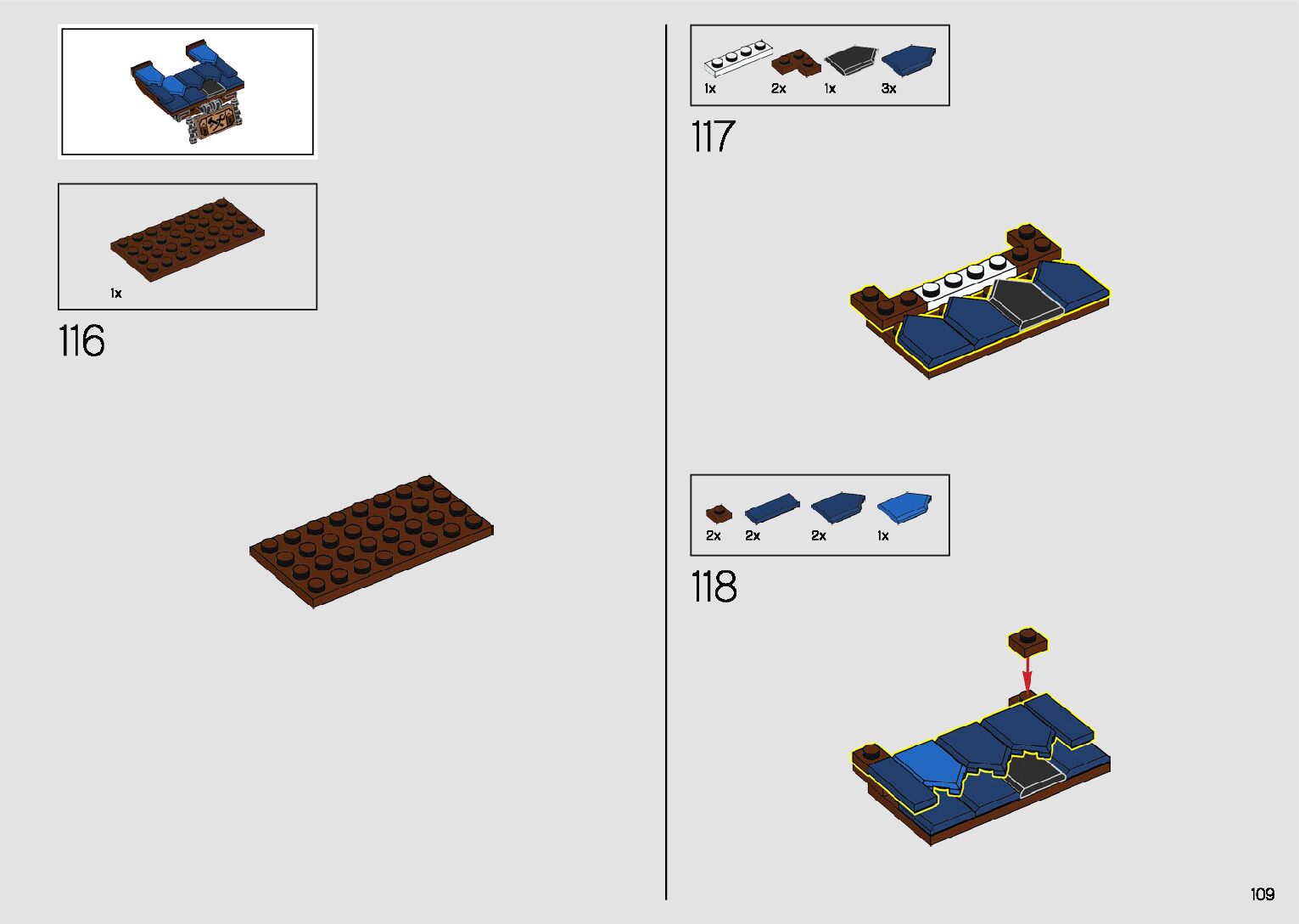 1x

116

1x 2x 1x 3x

117

2x 2x 2x 1x

118

109