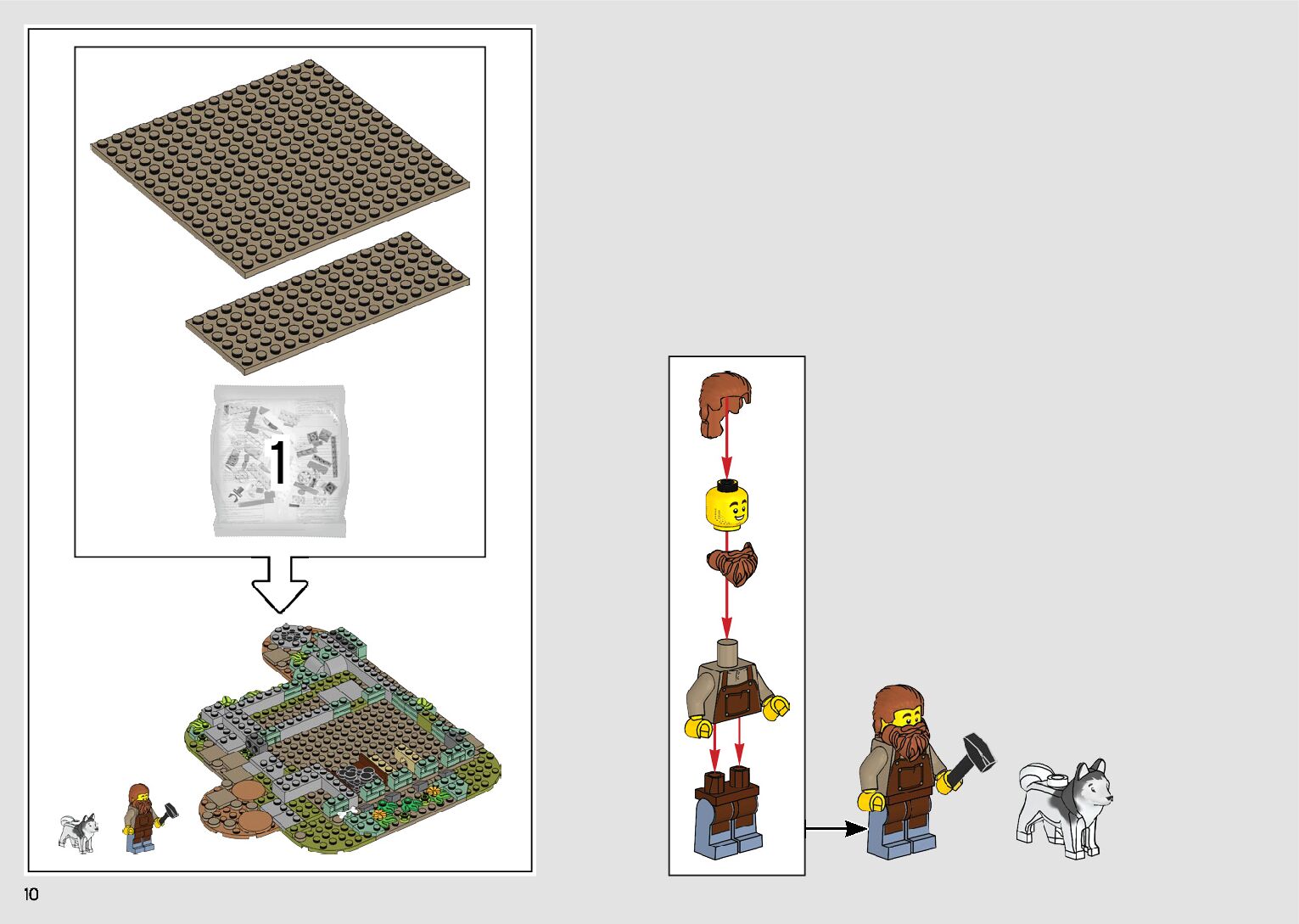 1

10