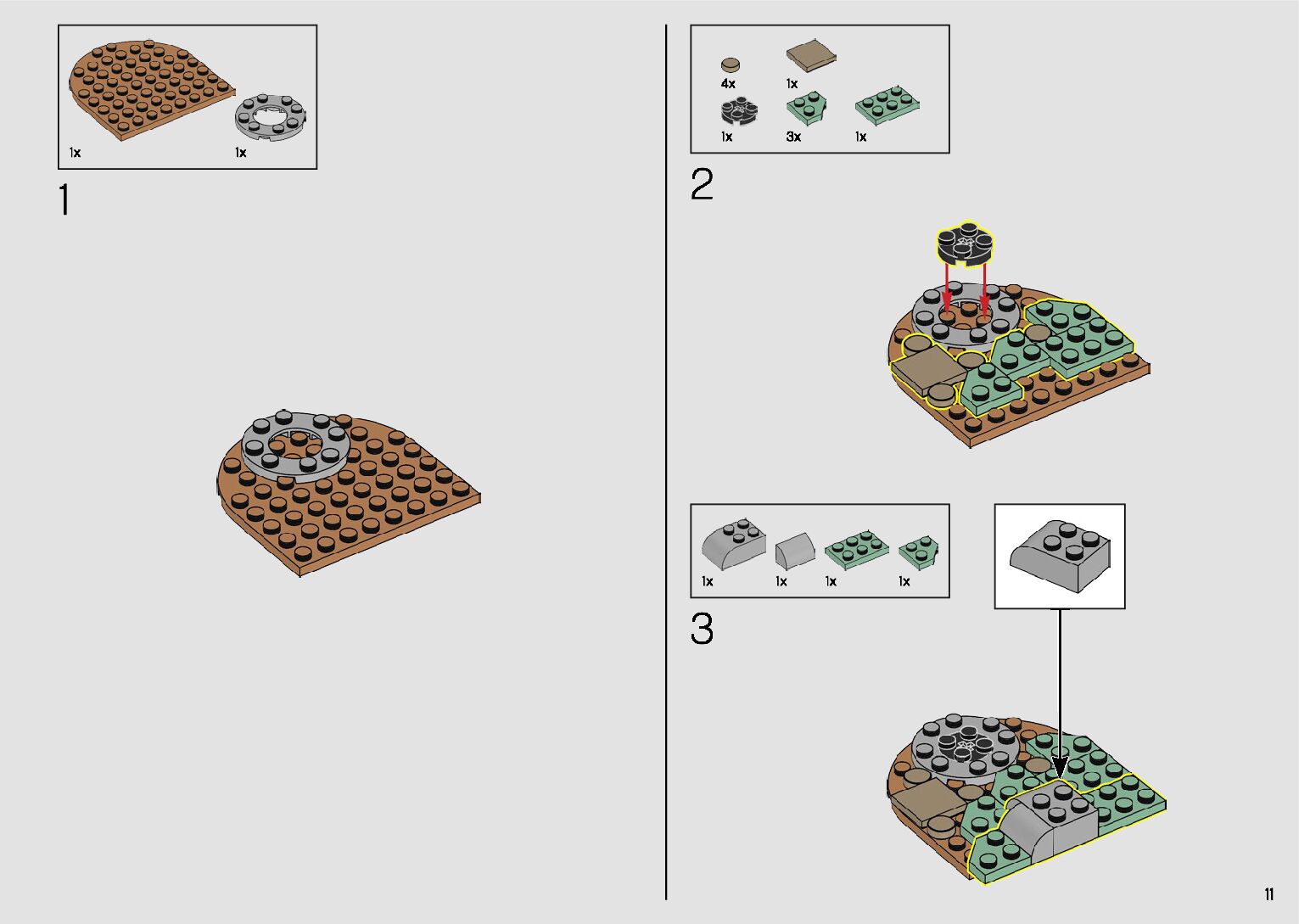 1x
1x

1

4x
1x
1x
3x
1x

2

1x
1x
1x
1x

3

11