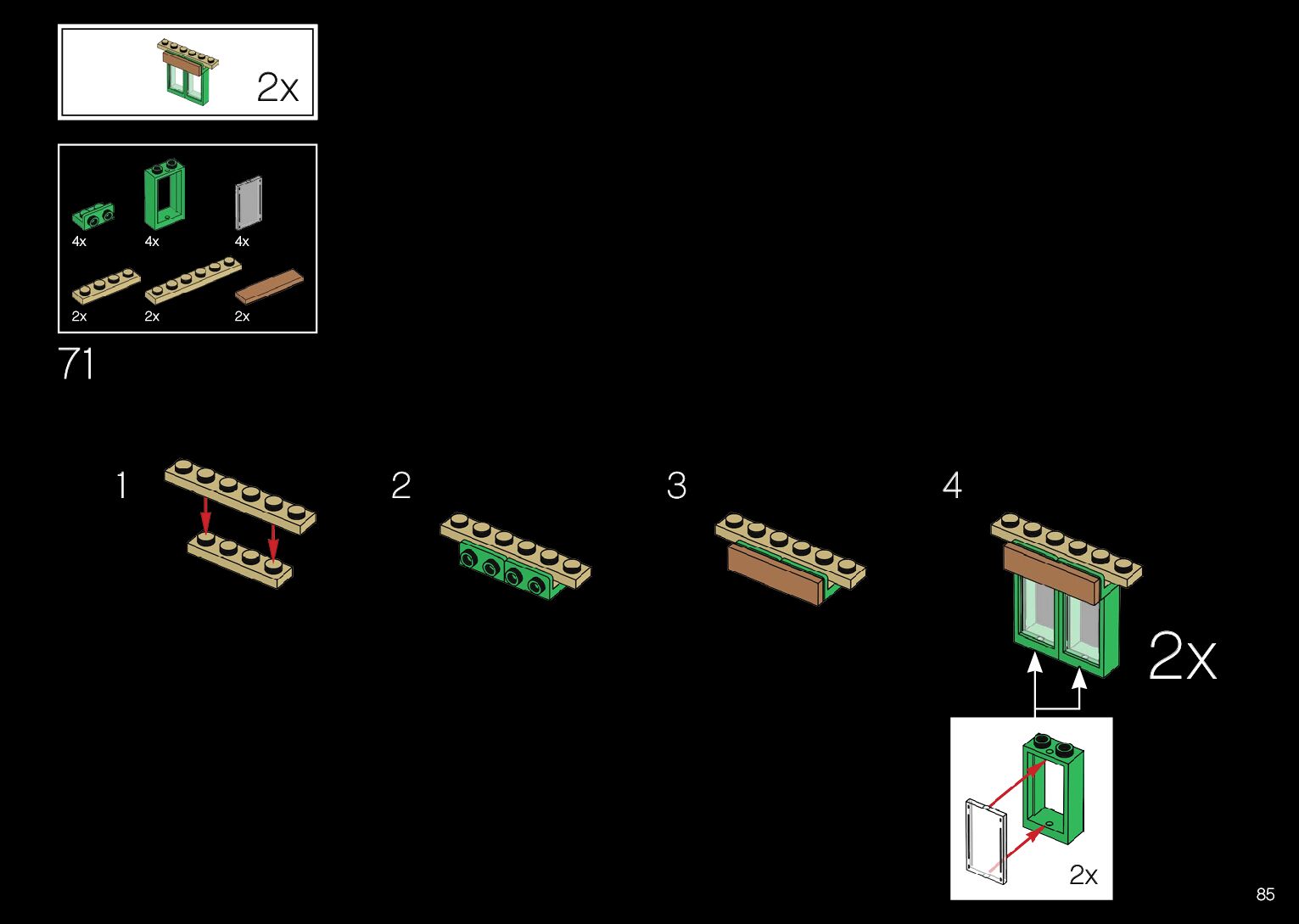 2x

4x
4x
4x
2x
2x
2x

71

1

2

3

4

2x

2x

85