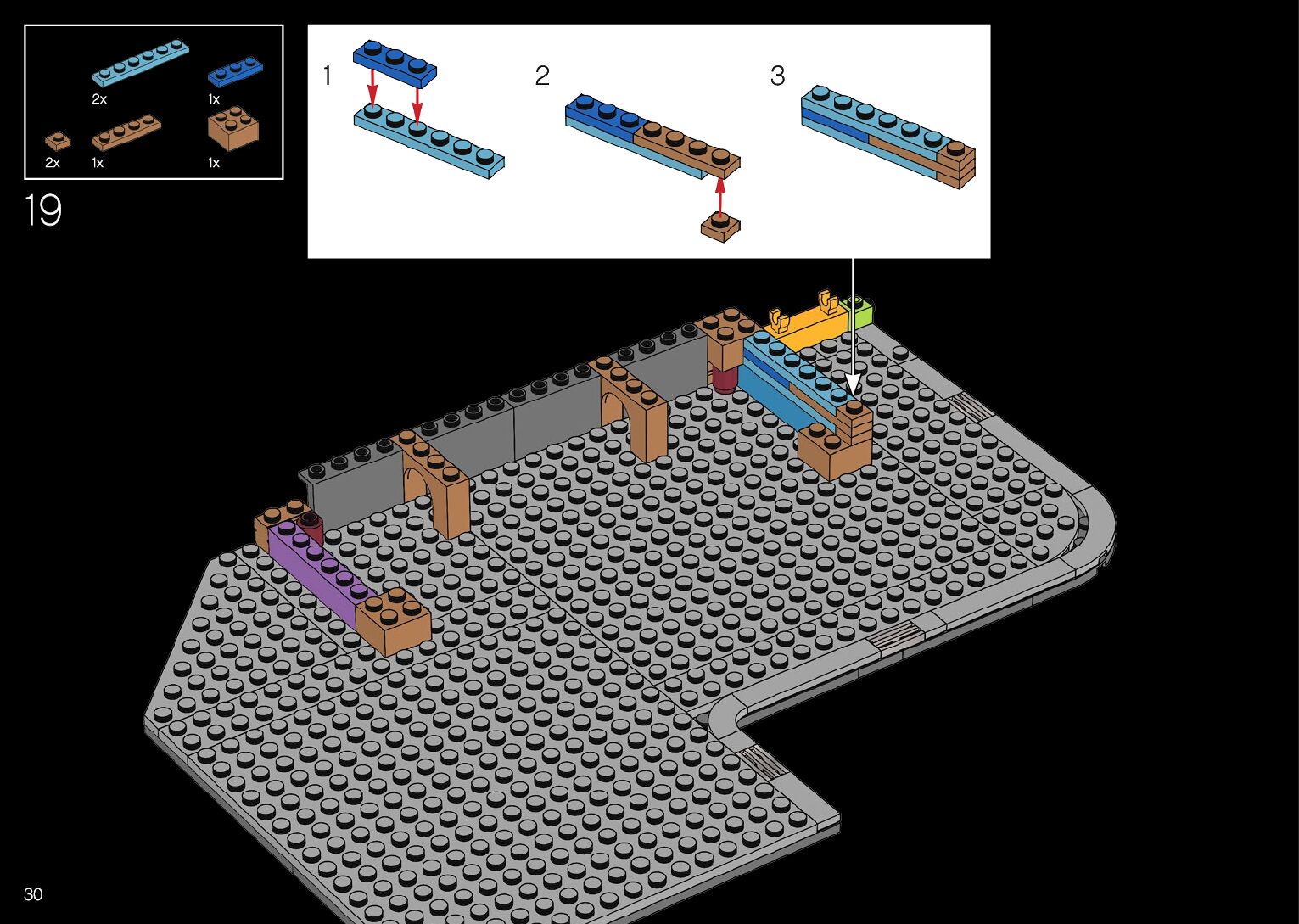 2x
1x
2x
1x
1x

19

1
2
3

30