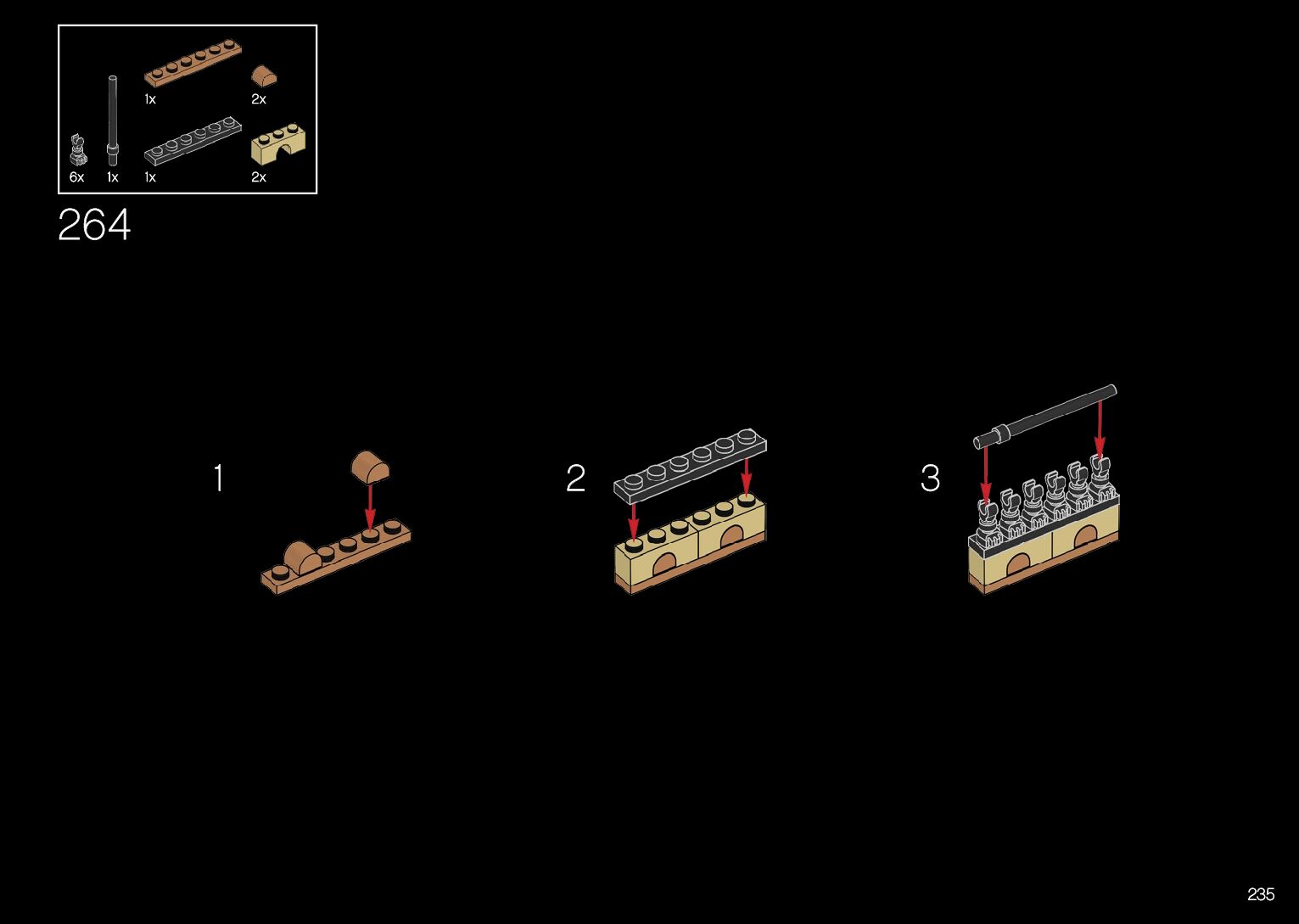 1x
2x
6x
1x
1x
2x

264

1

2

3

235