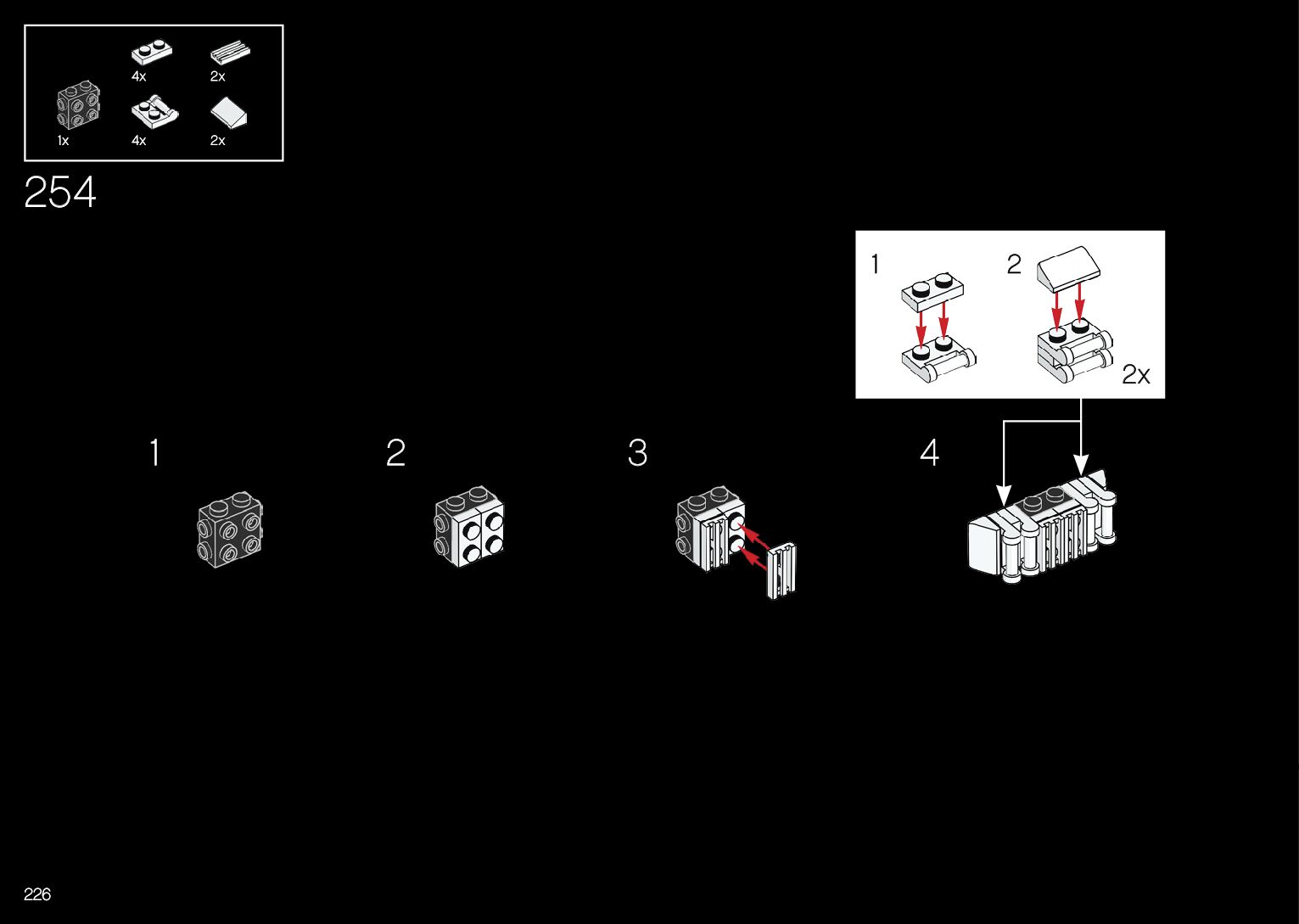 4x
2x
1x
4x
2x
254

1
2
2x

1
2
3
4

226