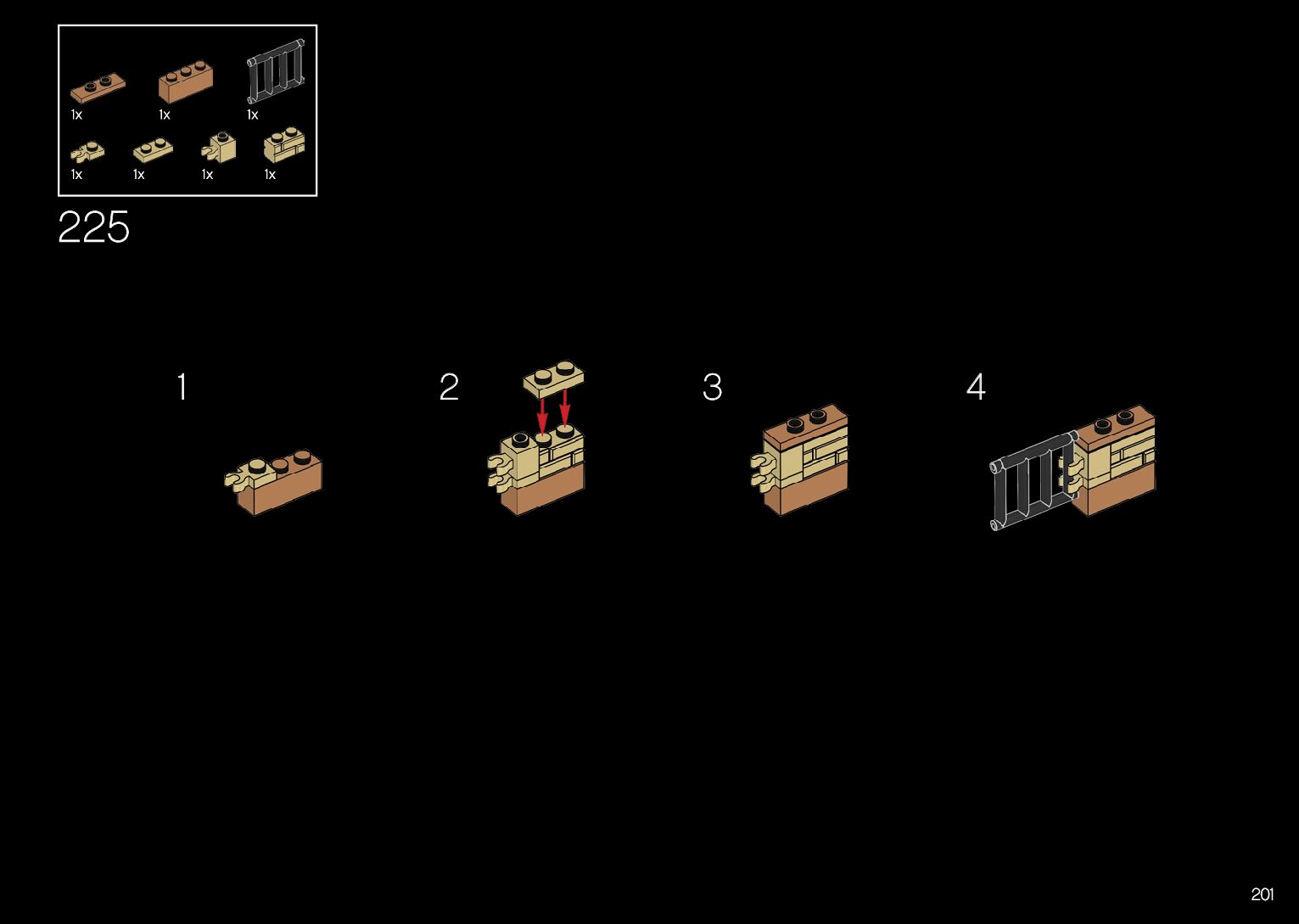 1x 1x 1x
1x 1x 1x 1x

225

1

2

3

4

201