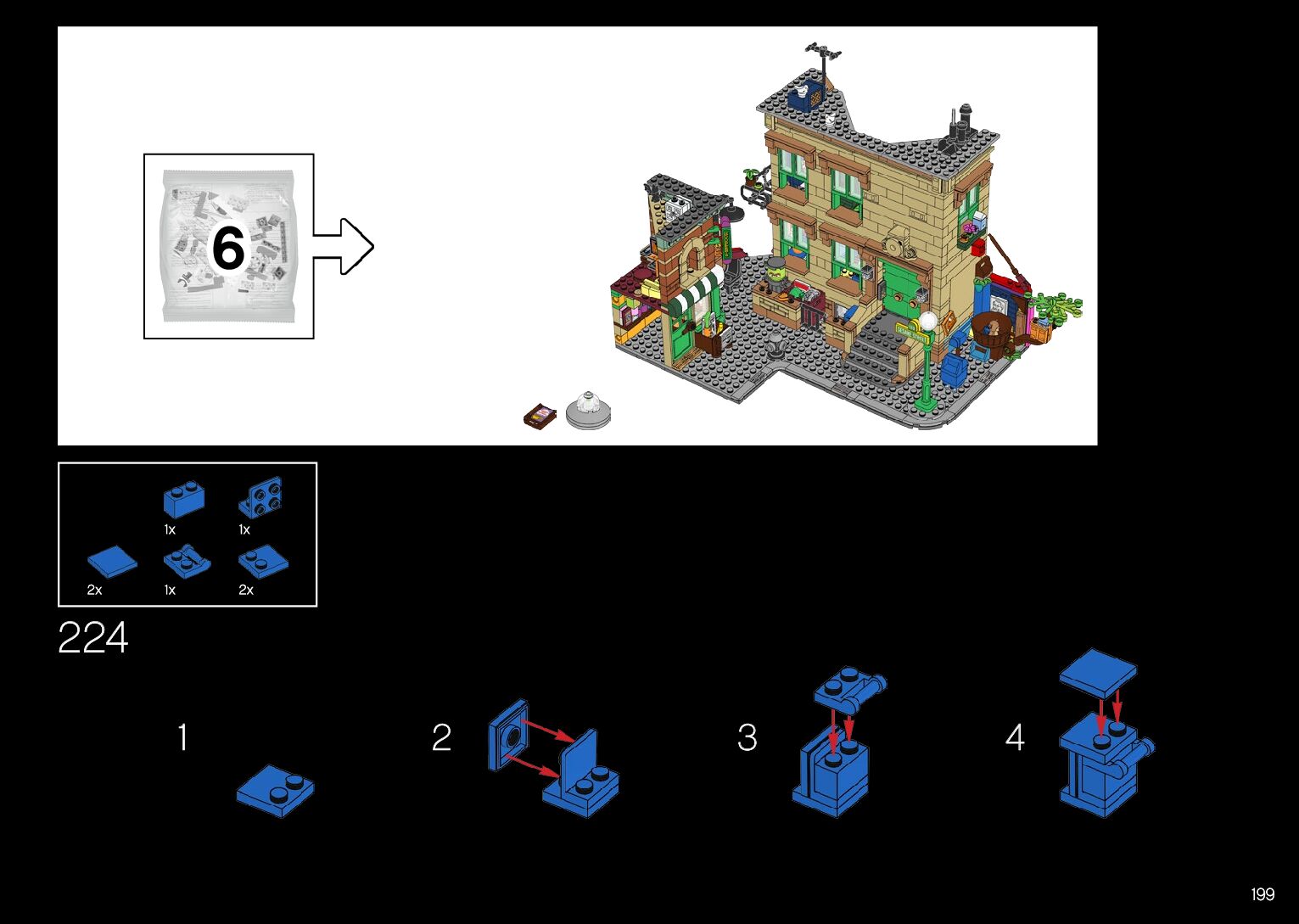 6

SESAME STREET

1x 1x

2x 1x 2x

224

1

2

3

4

199