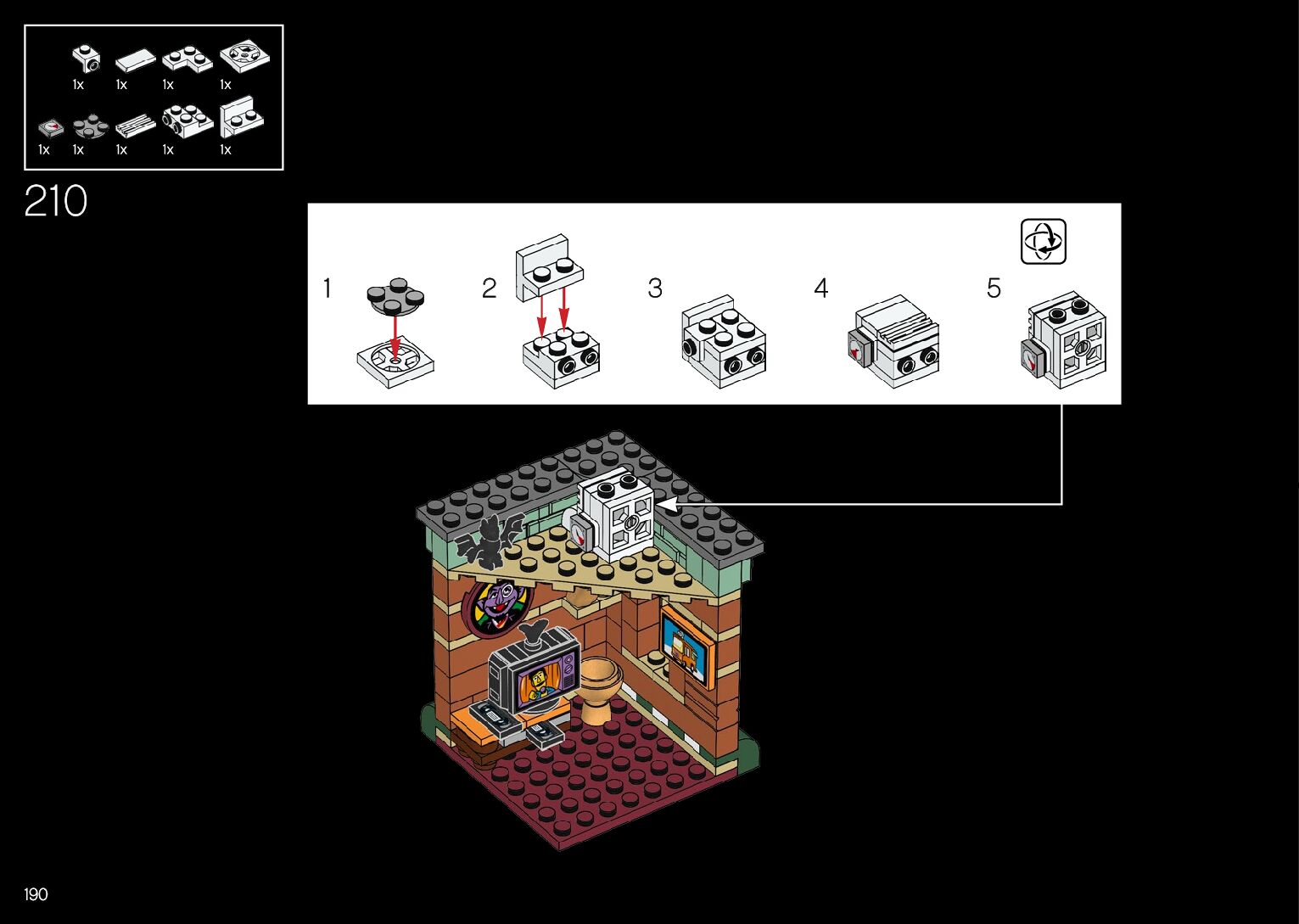 1x 1x 1x 1x
1x 1x 1x 1x 1x

210

1 2 3 4 5

190