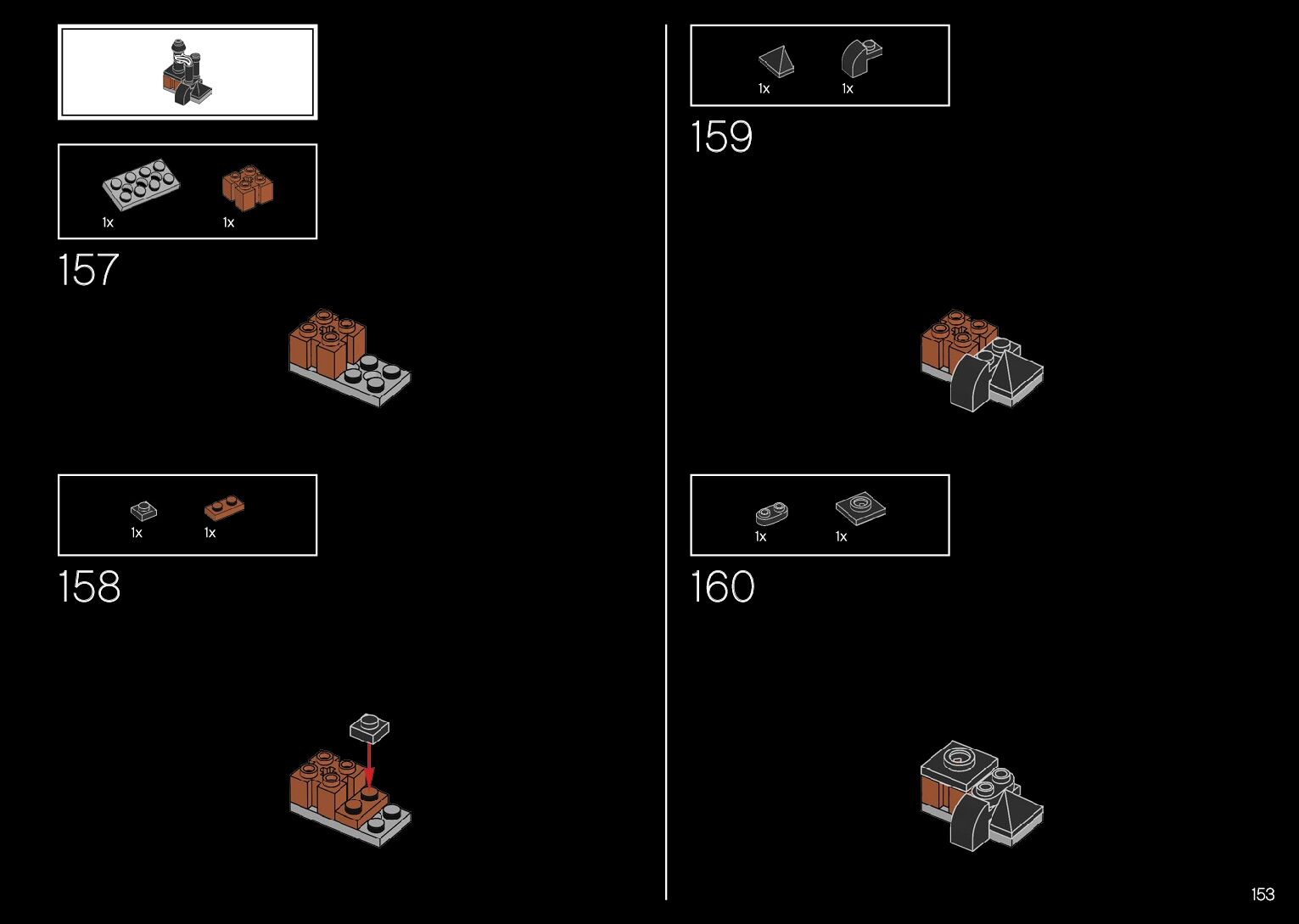 1x 1x

157

1x 1x

158

1x 1x

159

1x 1x

160

153