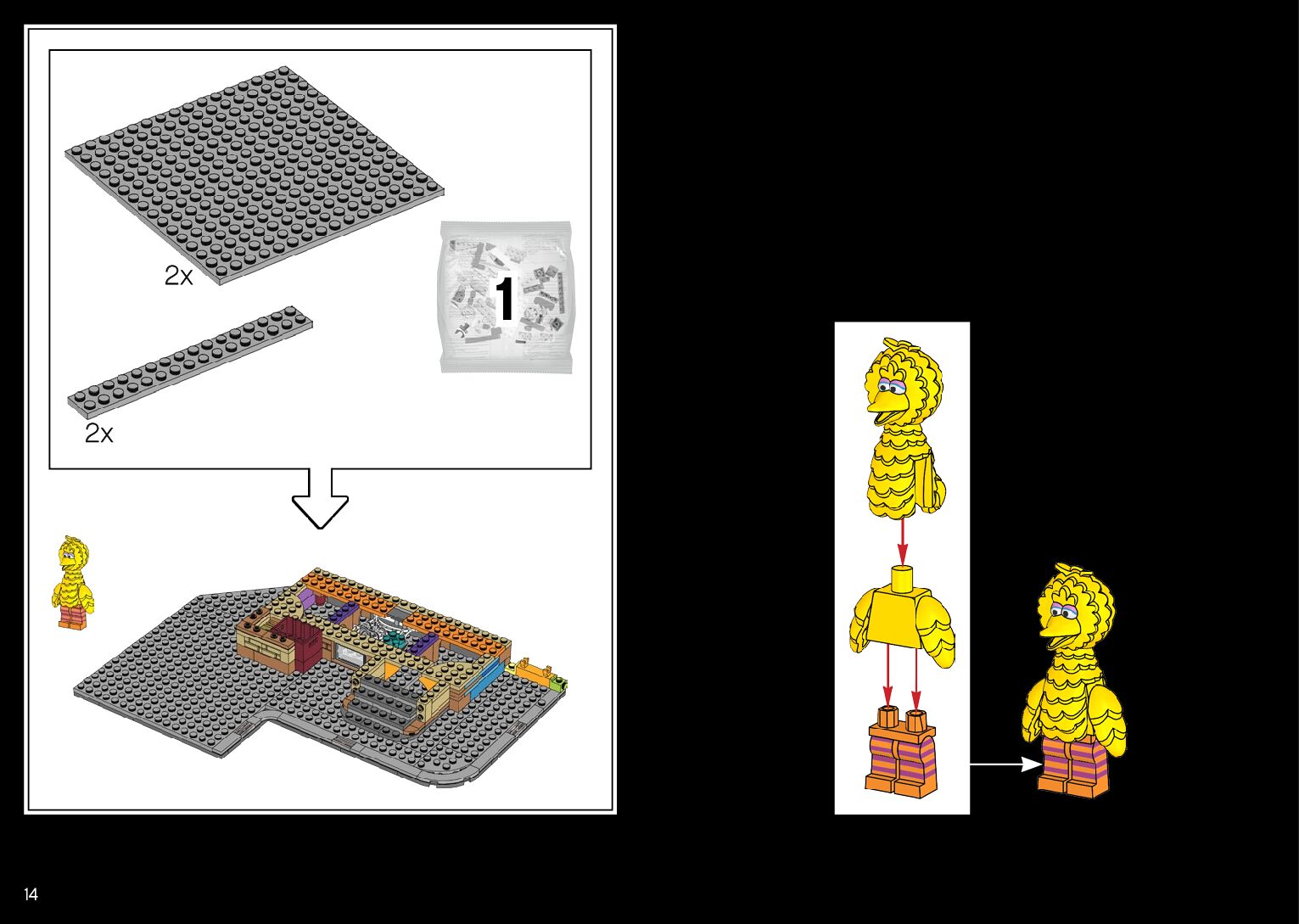 2x

1

2x

14